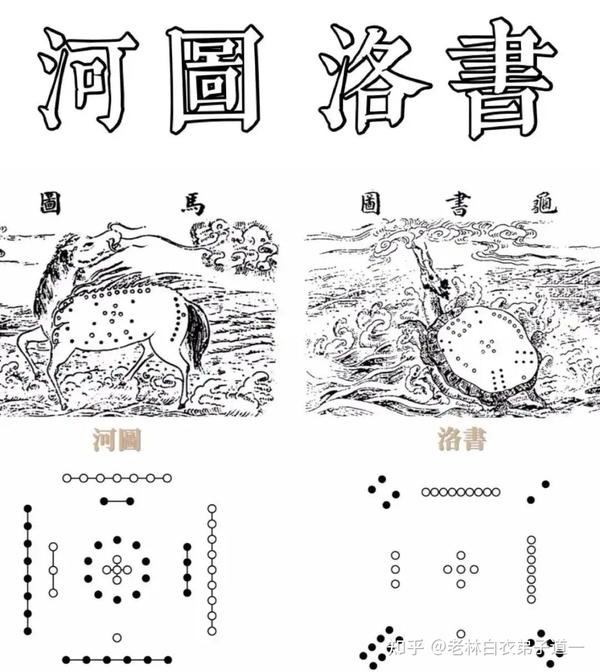 河圖 洛書

圖 馬

圖 書 龜

河圖

洛書

知乎 @老林白衣弟子道一