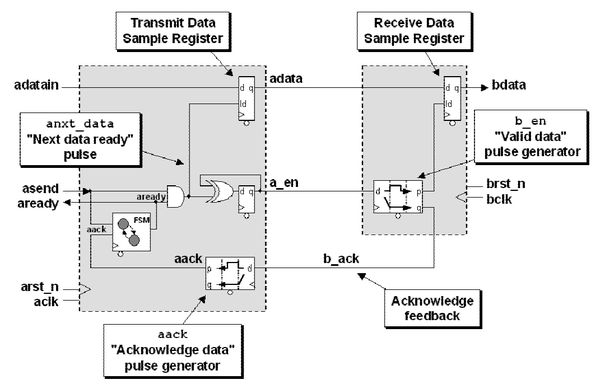 Transmit Data Sample Register

Receive Data Sample Register

adatain

adata

bdata

d q
ld

d q
ld

anxt_data
"Next data ready"
pulse

b_en
"Valid data"
pulse generator

asend
aready

aready

a_en

d q

d
p
q

brst_n
bclk

aack

FSM

aack

b_ack

p
q
d

arst_n
aclk

Acknowledge feedback

aack
"Acknowledge data"
pulse generator