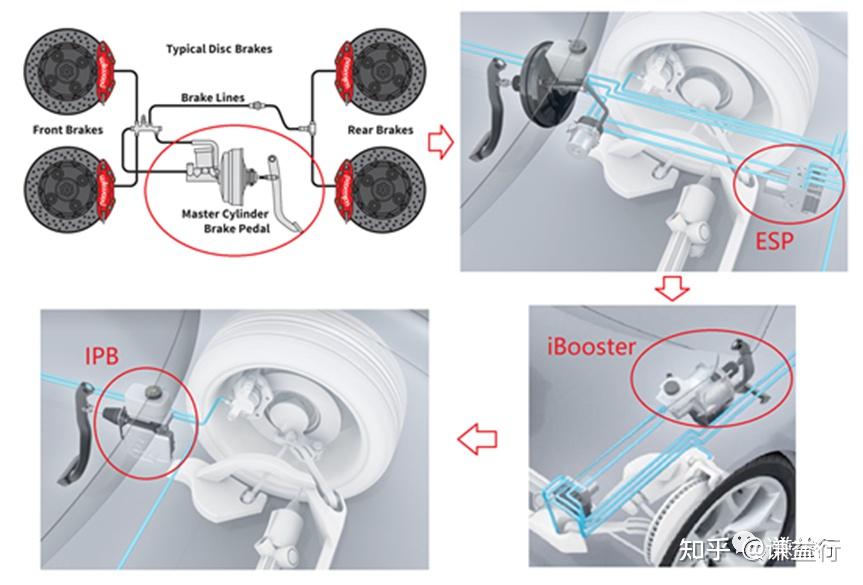 Typical Disc Brakes

Brake Lines

Front Brakes

Rear Brakes

Master Cylinder
Brake Pedal

ESP

iBooster

IPB

知乎 @谦益行