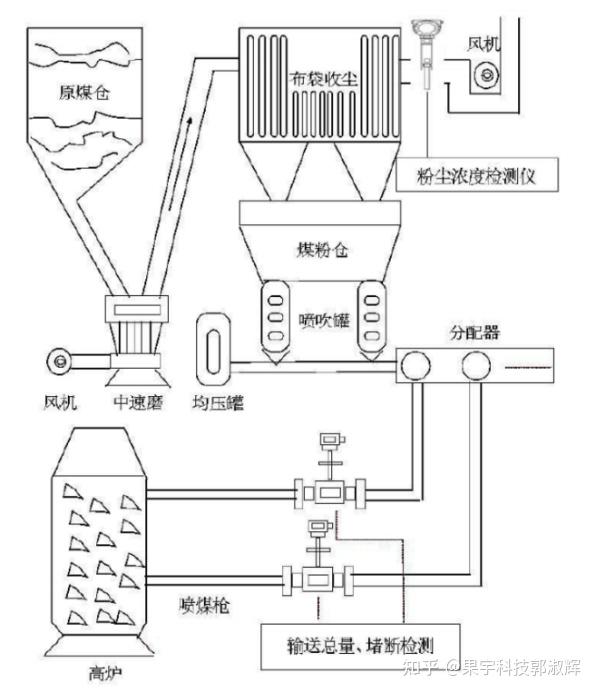 原煤仓

布袋收尘

风机

粉尘浓度检测仪

煤粉仓

喷吹罐

分配器

风机

中速磨

均压罐

喷煤枪

输送总量、堵断检测

高炉

知乎 @果宇科技郭淑辉