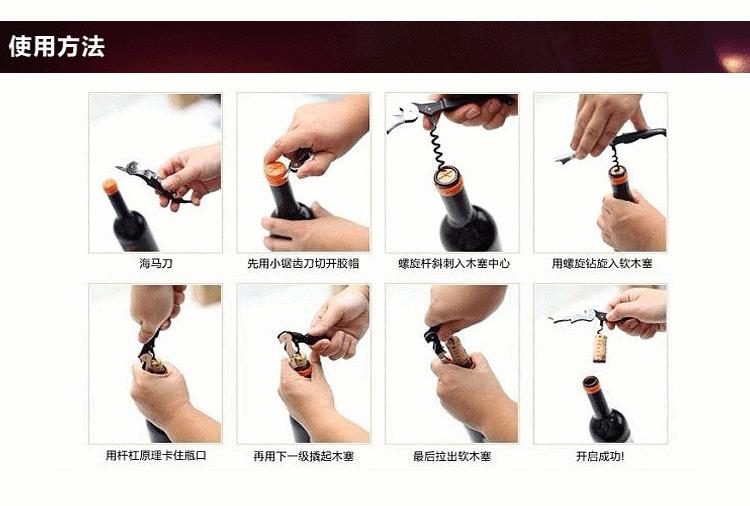 使用方法

海马刀

先用小锯齿刀切开胶帽

螺旋杆斜刺入木塞中心

用螺旋钻旋入软木塞

用杆杠原理卡住瓶口

再用下一级撬起木塞

最后拉出软木塞

开启成功!