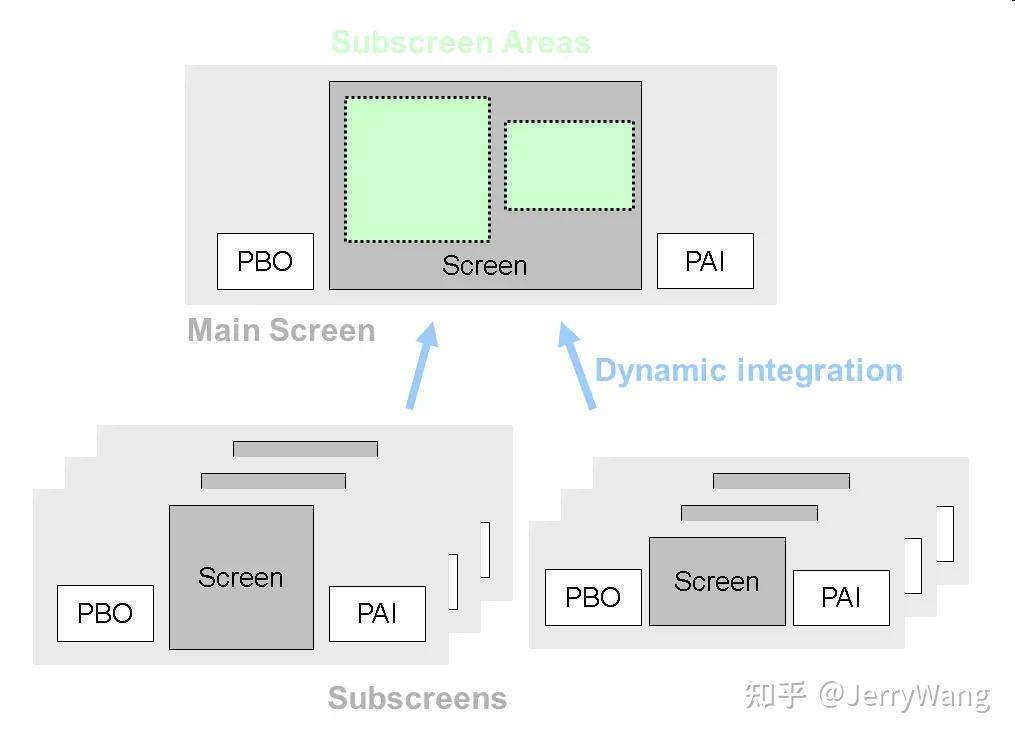 Subscreen Areas

PBO

Screen

PAI

Main Screen

Dynamic integration

PBO

Screen

PAI

PBO

Screen

PAI

Subscreens

知乎 @JerryWang