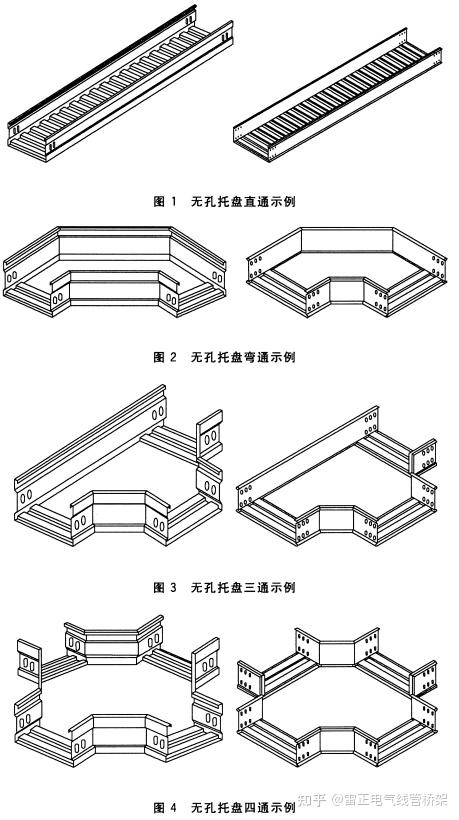 图 1　无孔托盘直通示例

图 2　无孔托盘弯通示例

图 3　无孔托盘三通示例

图 4　无孔托盘四通示例

知乎 @雷正电气线管桥架