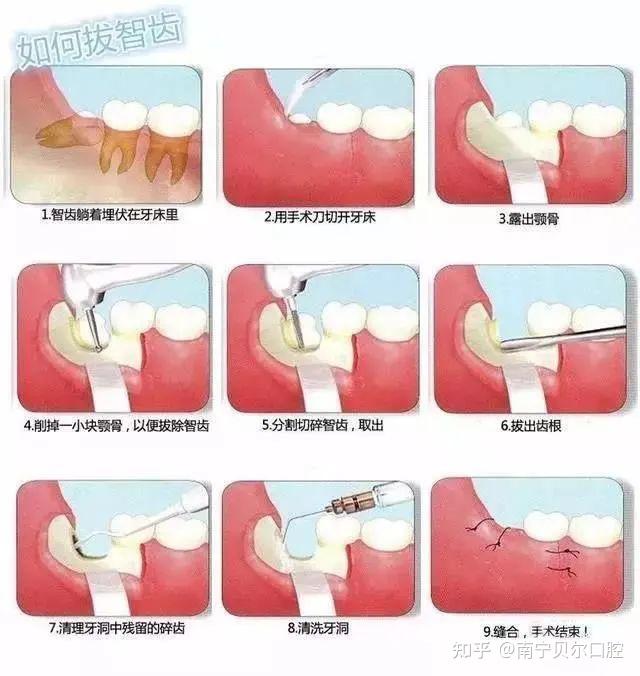 如何拔智齿

1.智齿躺着埋伏在牙床里

2.用手术刀切开牙床

3.露出颚骨

4.削掉一小块颚骨，以便拔除智齿

5.分割切碎智齿，取出

6.拔出齿根

7.清理牙洞中残留的碎齿

8.清洗牙洞

9.缝合，手术结束！

知乎 @南宁贝尔口腔