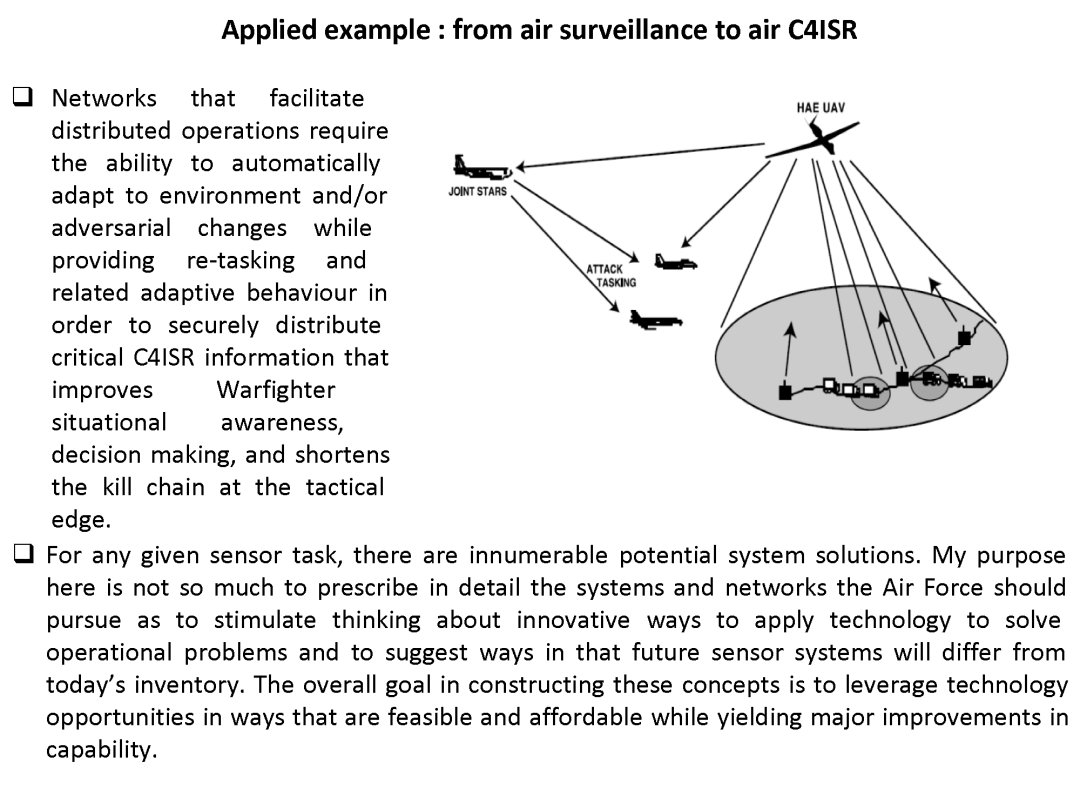 Applied example : from air surveillance to air C4ISR

❑ Networks that facilitate distributed operations require the ability to automatically adapt to environment and/or adversarial changes while providing re-tasking and related adaptive behaviour in order to securely distribute critical C4ISR information that improves Warfighter situational awareness, decision making, and shortens the kill chain at the tactical edge.

HAE UAV

JOINT STARS

ATTACK TASKING

❑ For any given sensor task, there are innumerable potential system solutions. My purpose here is not so much to prescribe in detail the systems and networks the Air Force should pursue as to stimulate thinking about innovative ways to apply technology to solve operational problems and to suggest ways in that future sensor systems will differ from today's inventory. The overall goal in constructing these concepts is to leverage technology opportunities in ways that are feasible and affordable while yielding major improvements in capability.