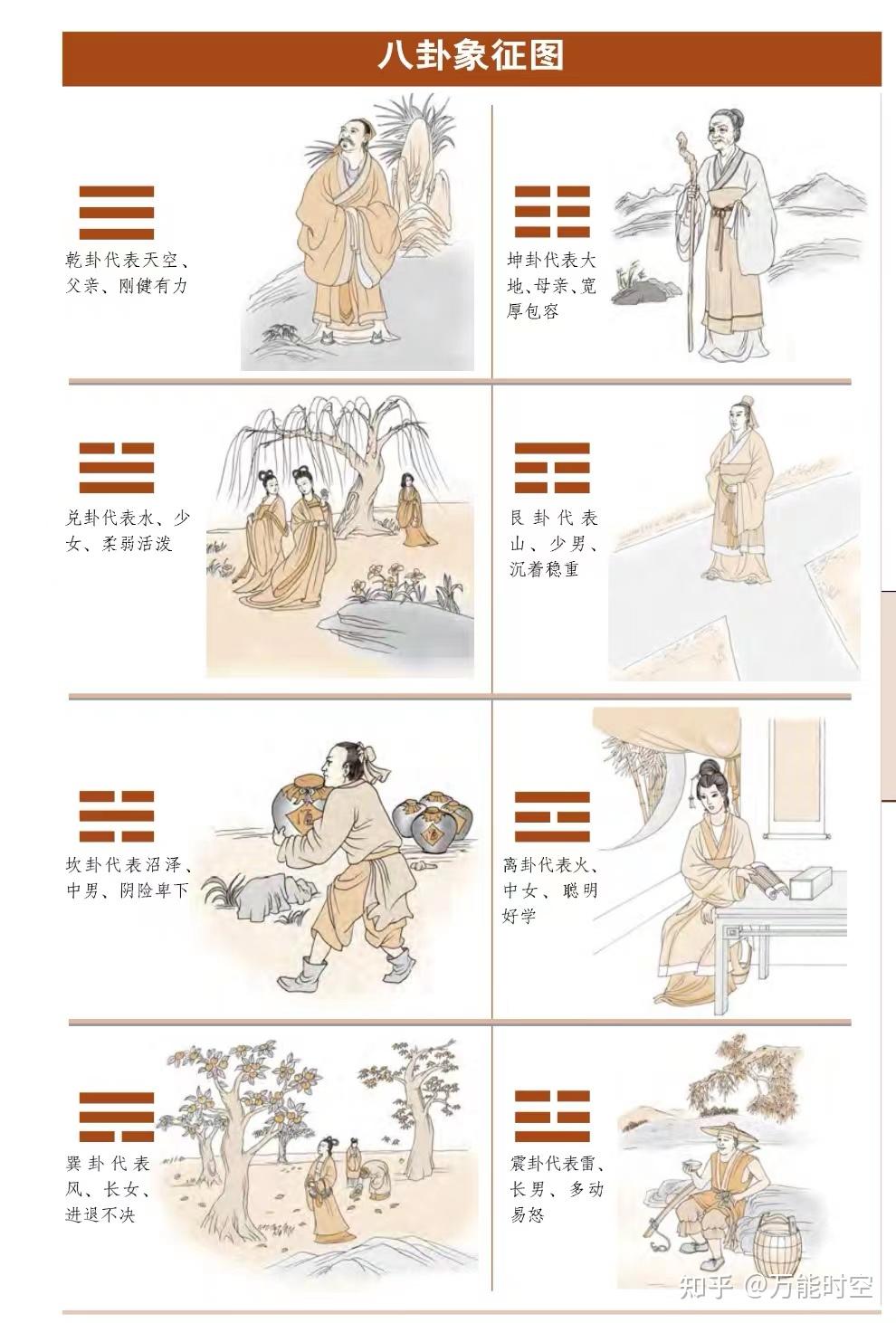 八卦象征图

乾卦代表天空、父亲、刚健有力

坤卦代表大地、母亲、宽厚包容

兑卦代表水、少女、柔弱活泼

艮卦代表山、少男、沉着稳重

坎卦代表沼泽、中男、阴险卑下

离卦代表火、中女、聪明好学

巽卦代表风、长女、进退不决

震卦代表雷、长男、多动易怒

知乎 @万能时空