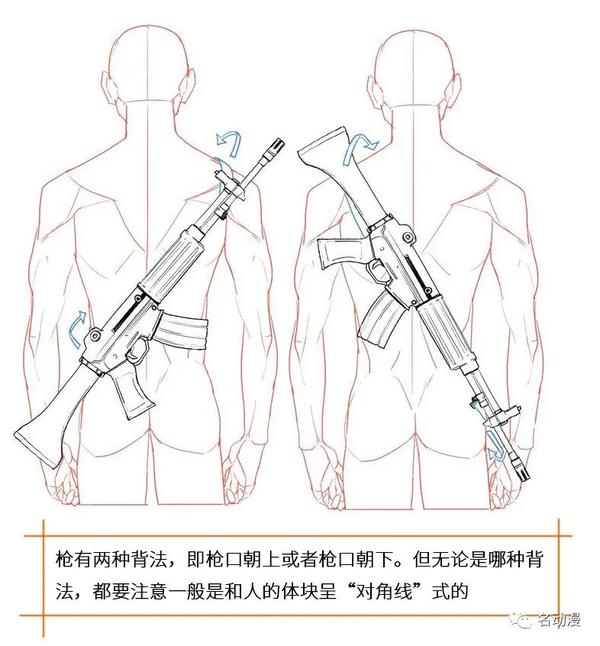 枪有两种背法，即枪口朝上或者枪口朝下。但无论是哪种背法，都要注意一般是和人的体块呈“对角线”式的

名动漫