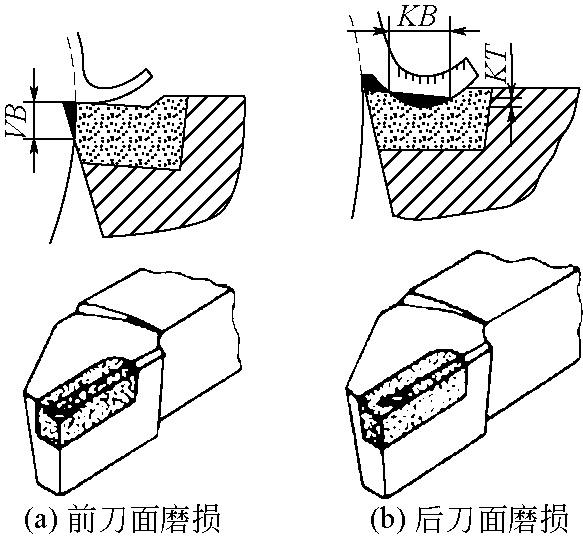 $VB$

$KB$

$KT$

(a) 前刀面磨损

(b) 后刀面磨损