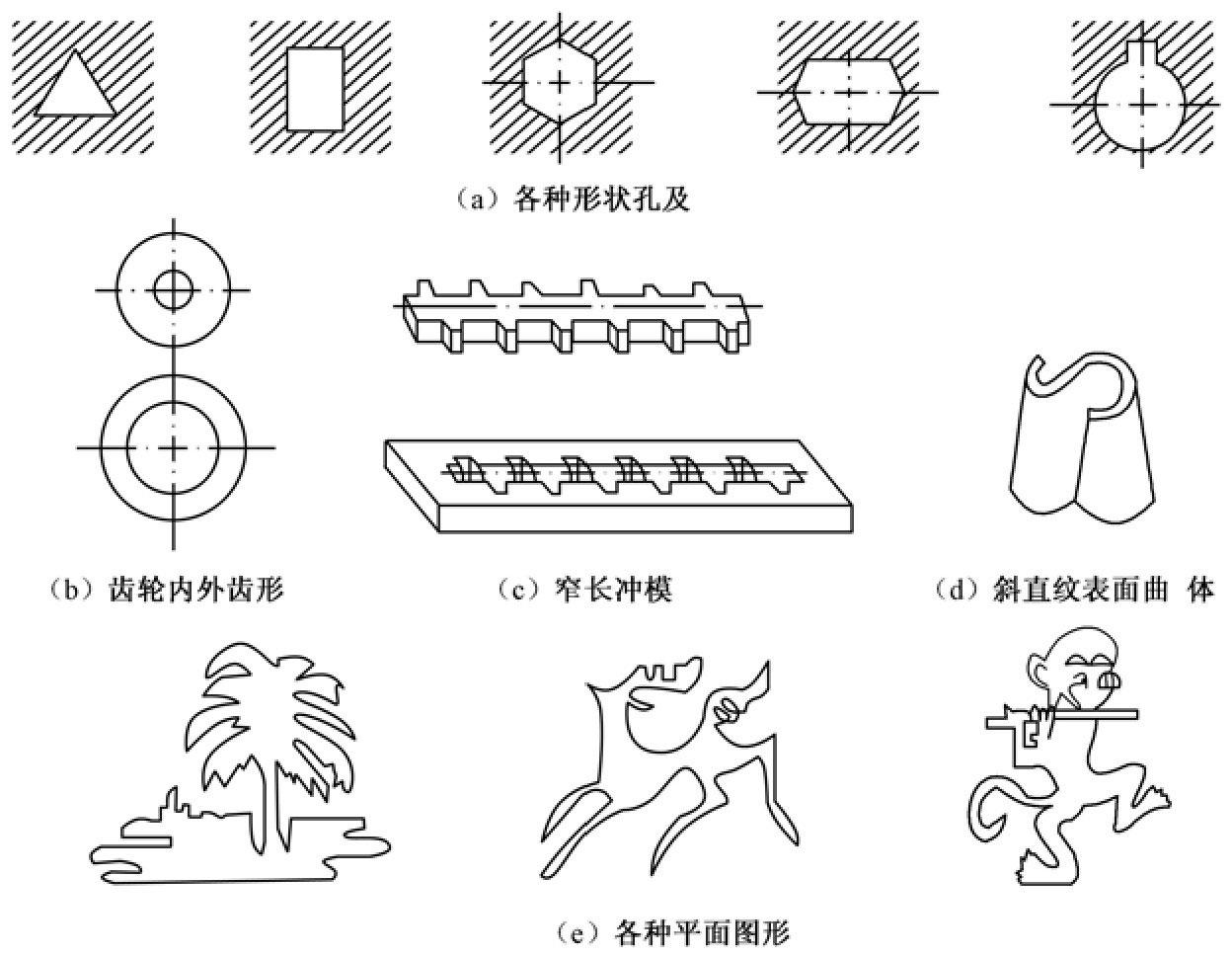 （a）各种形状孔及

（b）齿轮内外齿形

（c）窄长冲模

（d）斜直纹表面曲 体

（e）各种平面图形