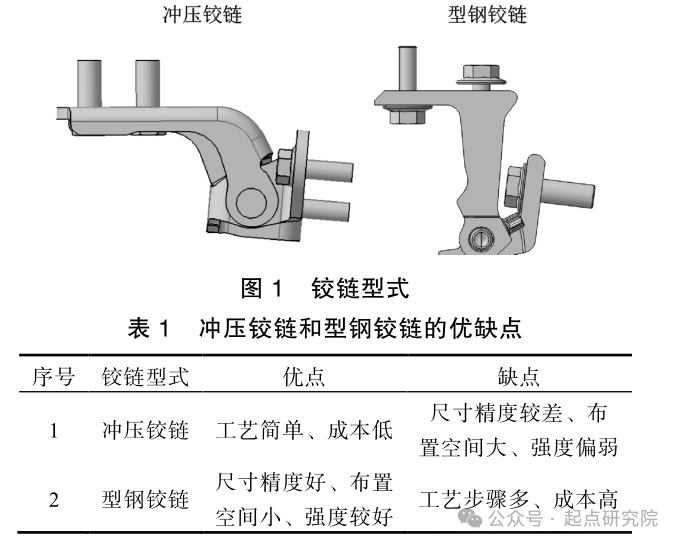 冲压铰链

型钢铰链

图 1　铰链型式

表 1　冲压铰链和型钢铰链的优缺点

| 序号 | 铰链型式 | 优点 | 缺点 |
|---|---|---|---|
| 1 | 冲压铰链 | 工艺简单、成本低 | 尺寸精度较差、布置空间大、强度偏弱 |
| 2 | 型钢铰链 | 尺寸精度好、布置空间小、强度较好 | 工艺步骤多、成本高 |

公众号 · 起点研究院