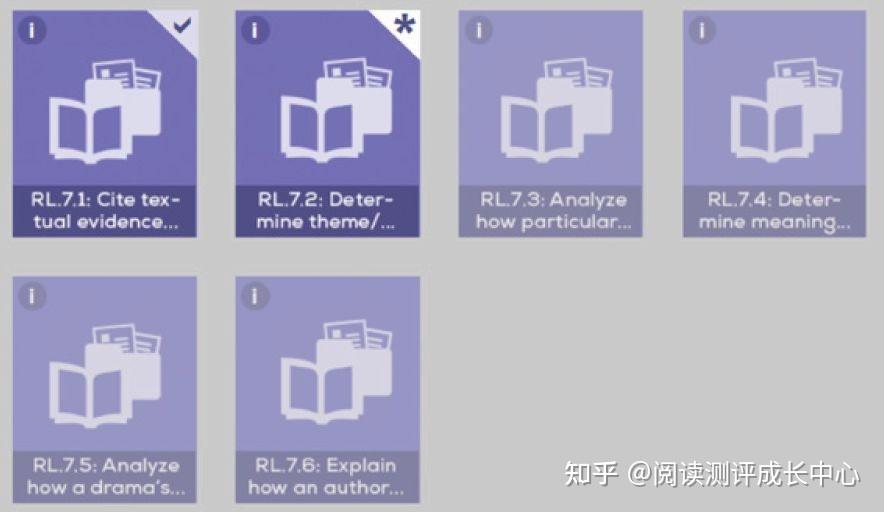 i
RL.7.1: Cite textual evidence...

i
*
RL.7.2: Determine theme/...

i
RL.7.3: Analyze how particular...

i
RL.7.4: Determine meaning...

i
RL.7.5: Analyze how a drama's...

i
RL.7.6: Explain how an author...

知乎 @阅读测评成长中心