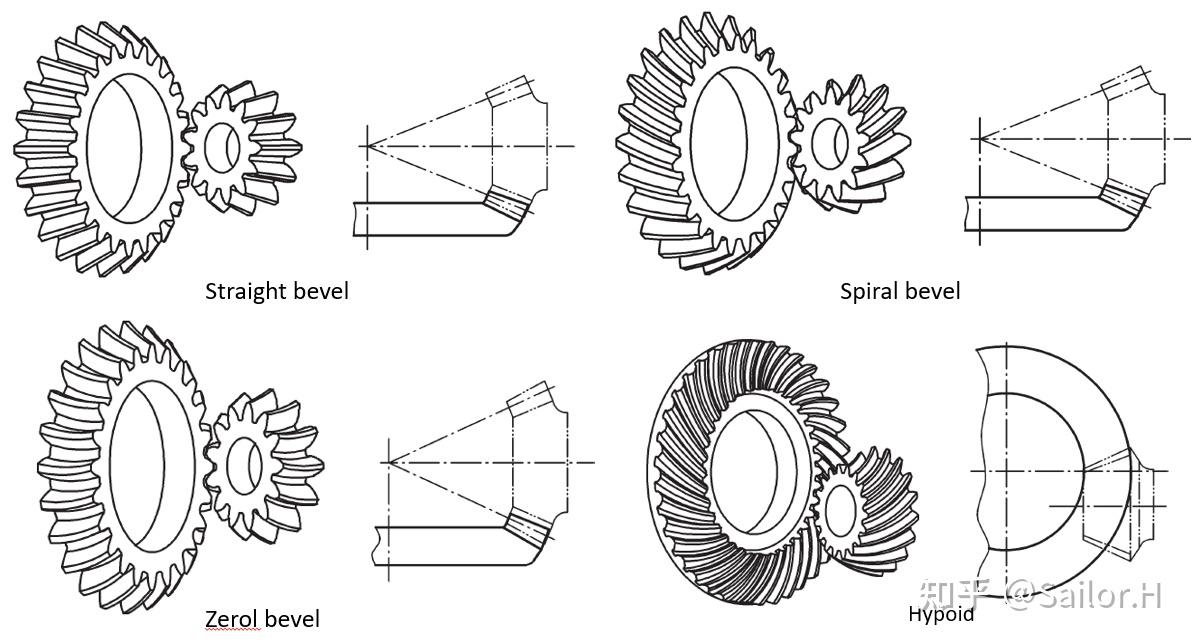 Straight bevel

Spiral bevel

Zerol bevel

Hypoid

知乎 @Sailor.H