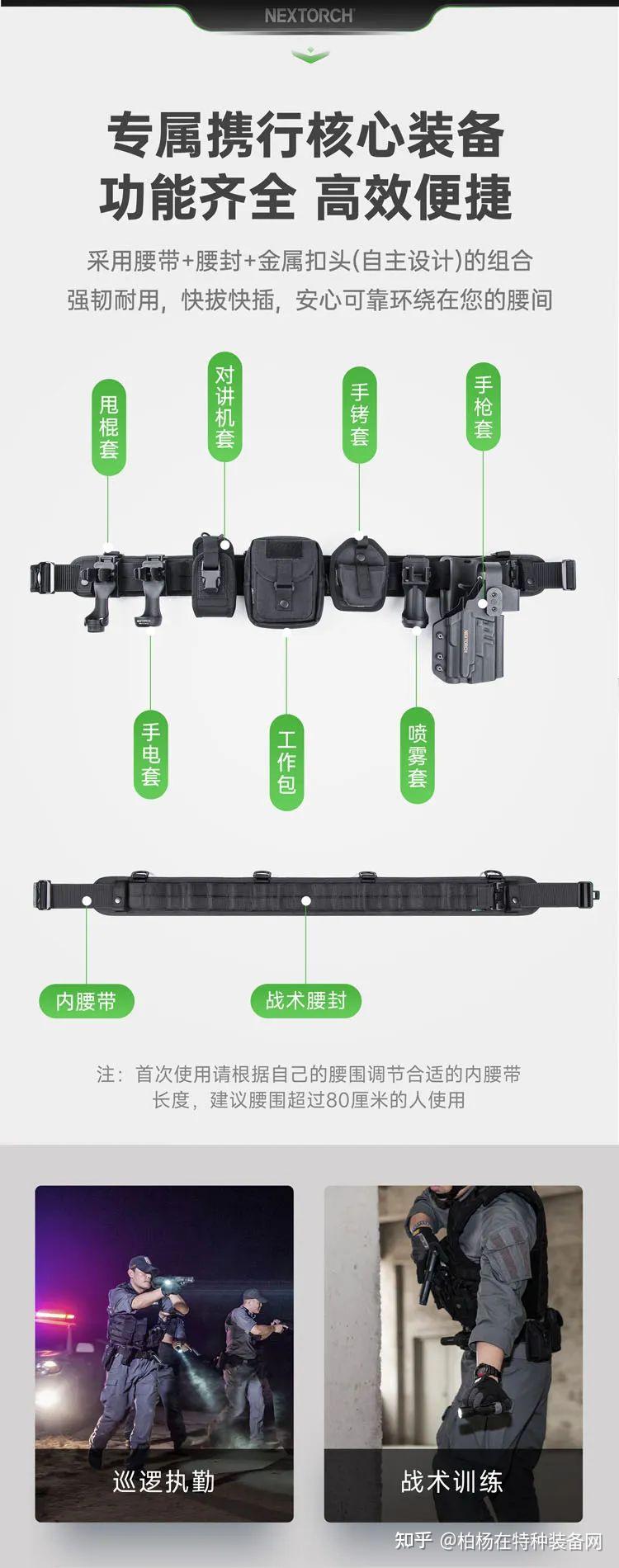 NEXTORCH

专属携行核心装备
功能齐全 高效便捷

采用腰带+腰封+金属扣头(自主设计)的组合
强韧耐用，快拔快插，安心可靠环绕在您的腰间

甩棍套

对讲机套

手铐套

手枪套

NEXTORCH

NEXTORCH

手电套

工作包

喷雾套

内腰带

战术腰封

注：首次使用请根据自己的腰围调节合适的内腰带长度，建议腰围超过80厘米的人使用

巡逻执勤

战术训练

知乎 @柏杨在特种装备网