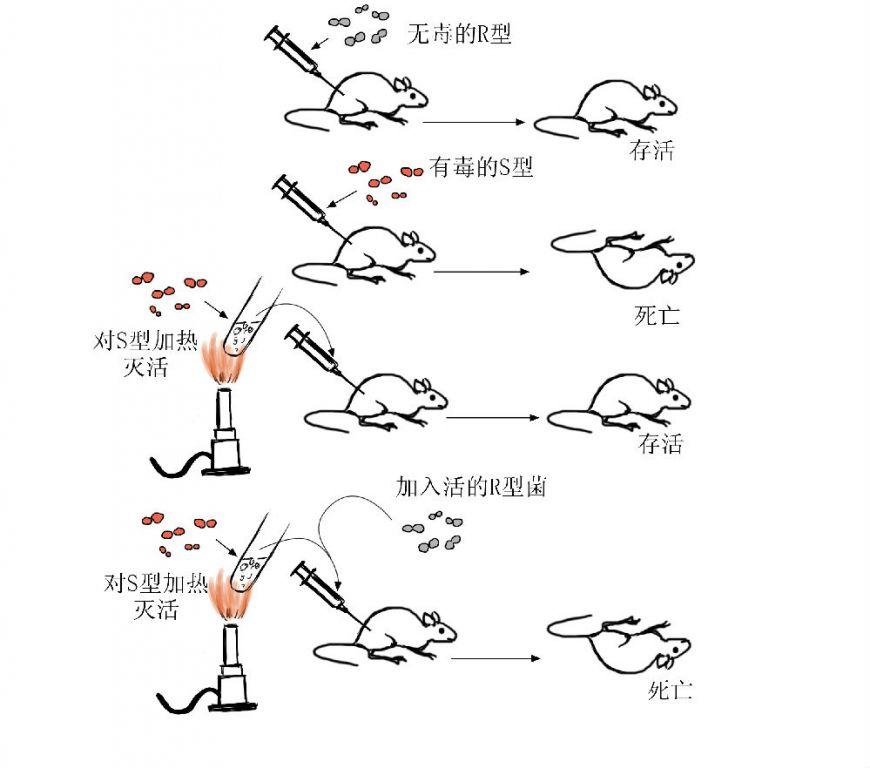 无毒的R型

存活

有毒的S型

死亡

对S型加热灭活

存活

加入活的R型菌

对S型加热灭活

死亡