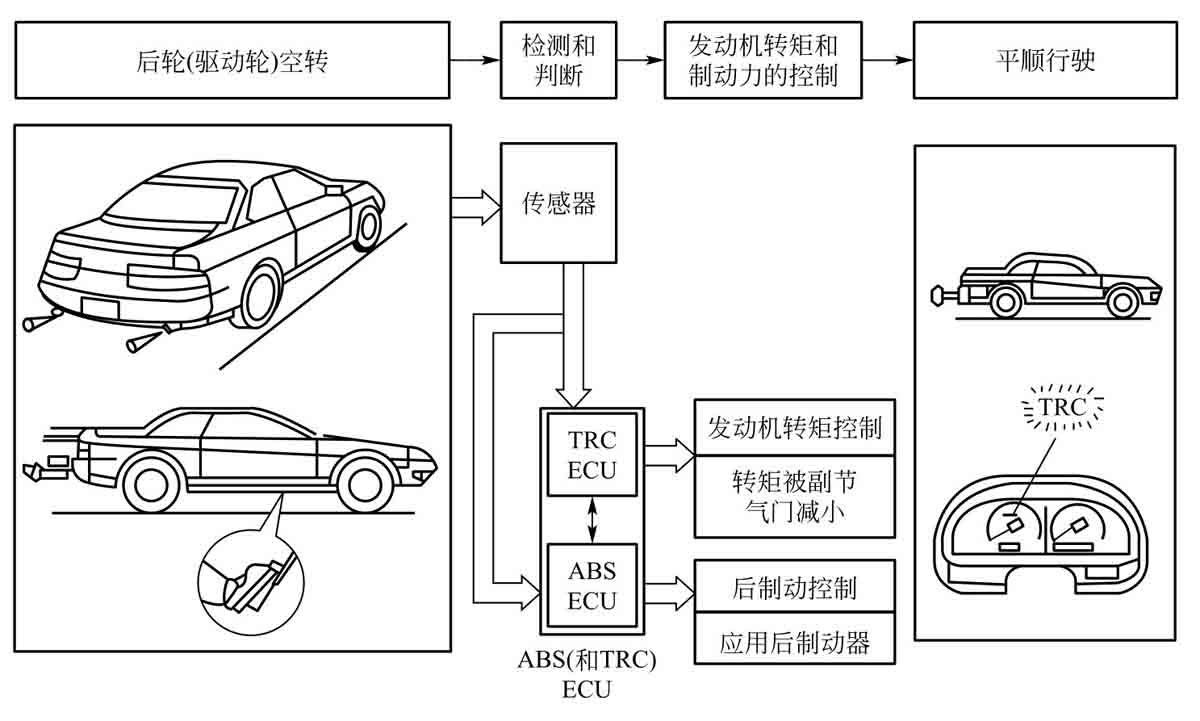 后轮(驱动轮)空转

检测和判断

发动机转矩和制动力的控制

平顺行驶

传感器

TRC ECU

ABS ECU

ABS(和TRC) ECU

发动机转矩控制

转矩被副节气门减小

后制动控制

应用后制动器

TRC