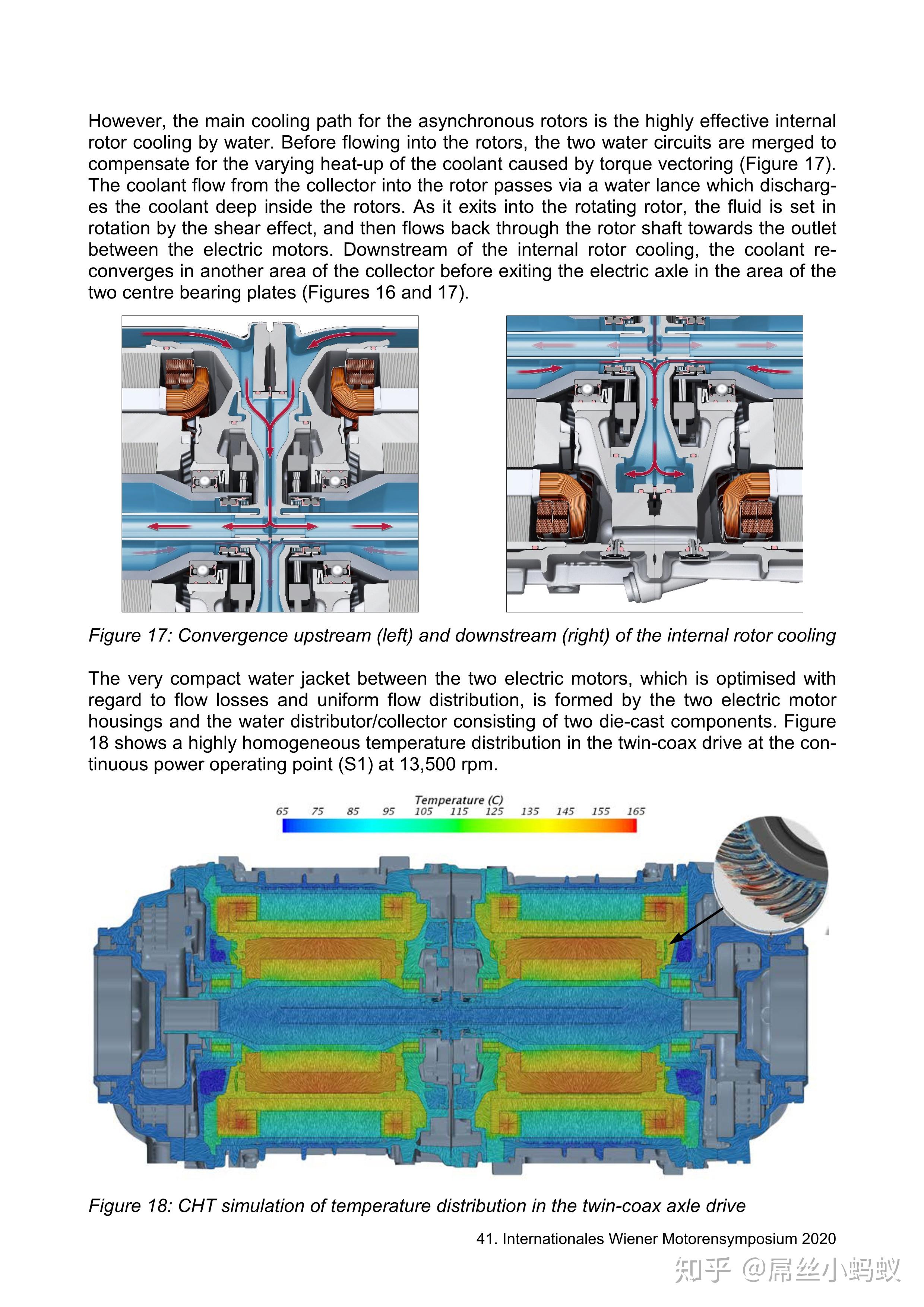 However, the main cooling path for the asynchronous rotors is the highly effective internal rotor cooling by water. Before flowing into the rotors, the two water circuits are merged to compensate for the varying heat-up of the coolant caused by torque vectoring (Figure 17). The coolant flow from the collector into the rotor passes via a water lance which discharges the coolant deep inside the rotors. As it exits into the rotating rotor, the fluid is set in rotation by the shear effect, and then flows back through the rotor shaft towards the outlet between the electric motors. Downstream of the internal rotor cooling, the coolant reconverges in another area of the collector before exiting the electric axle in the area of the two centre bearing plates (Figures 16 and 17).

Figure 17: Convergence upstream (left) and downstream (right) of the internal rotor cooling

The very compact water jacket between the two electric motors, which is optimised with regard to flow losses and uniform flow distribution, is formed by the two electric motor housings and the water distributor/collector consisting of two die-cast components. Figure 18 shows a highly homogeneous temperature distribution in the twin-coax drive at the continuous power operating point (S1) at 13,500 rpm.

Temperature (C)
65 75 85 95 105 115 125 135 145 155 165

Figure 18: CHT simulation of temperature distribution in the twin-coax axle drive

41. Internationales Wiener Motorensymposium 2020

知乎 @屌丝小蚂蚁