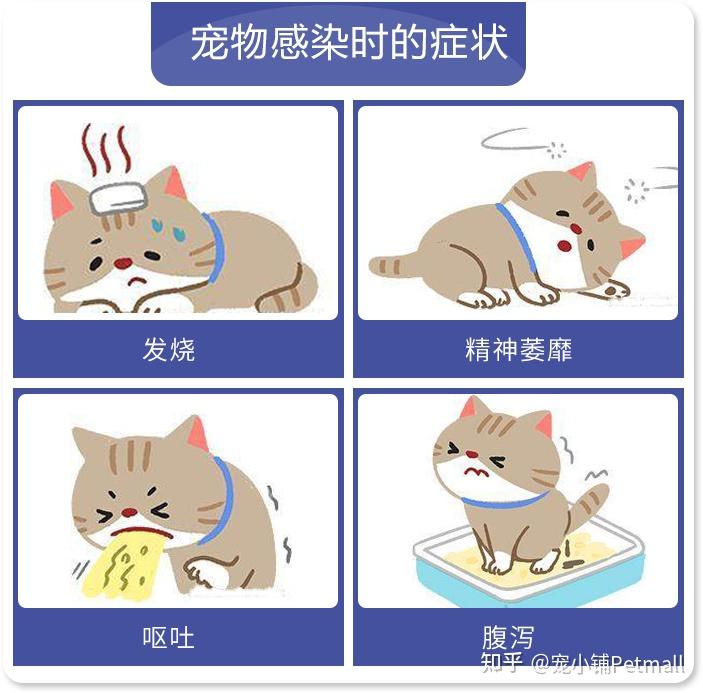 宠物感染时的症状

发烧

精神萎靡

呕吐

腹泻

知乎 @宠小铺Petmall