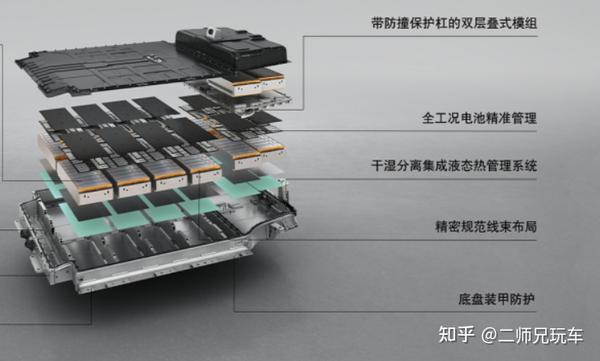 带防撞保护杠的双层叠式模组

全工况电池精准管理

干湿分离集成液态热管理系统

精密规范线束布局

底盘装甲防护

知乎 @二师兄玩车