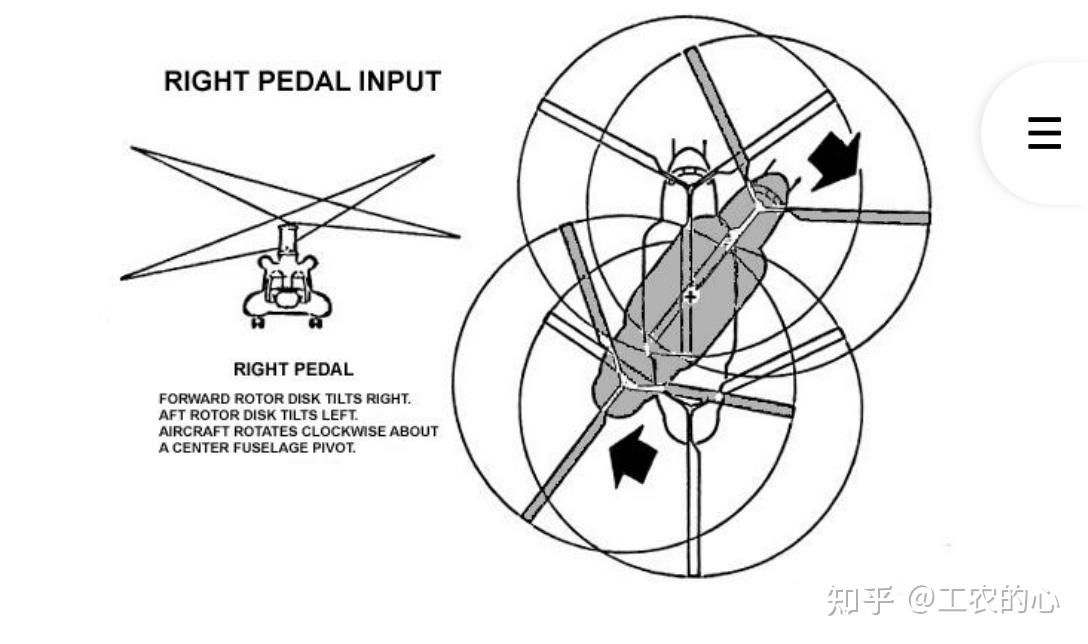 RIGHT PEDAL INPUT

RIGHT PEDAL

FORWARD ROTOR DISK TILTS RIGHT.
AFT ROTOR DISK TILTS LEFT.
AIRCRAFT ROTATES CLOCKWISE ABOUT A CENTER FUSELAGE PIVOT.

知乎 @工农的心