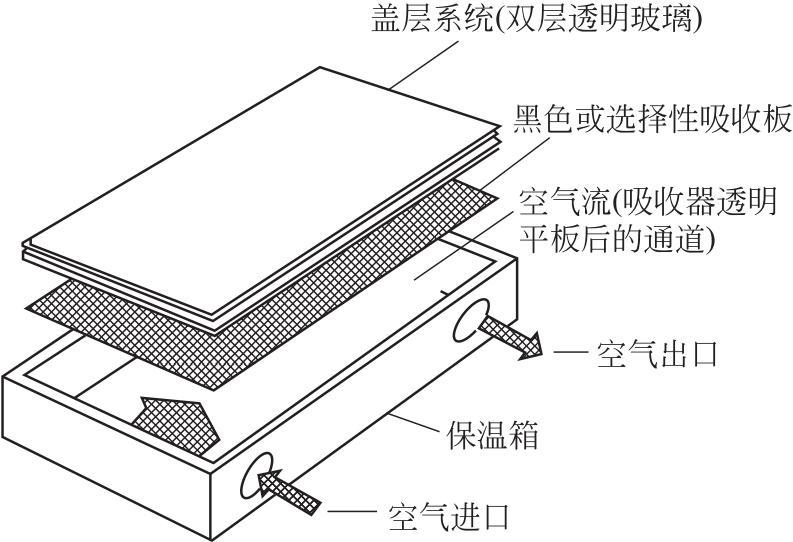 盖层系统(双层透明玻璃)

黑色或选择性吸收板

空气流(吸收器透明平板后的通道)

空气出口

保温箱

空气进口