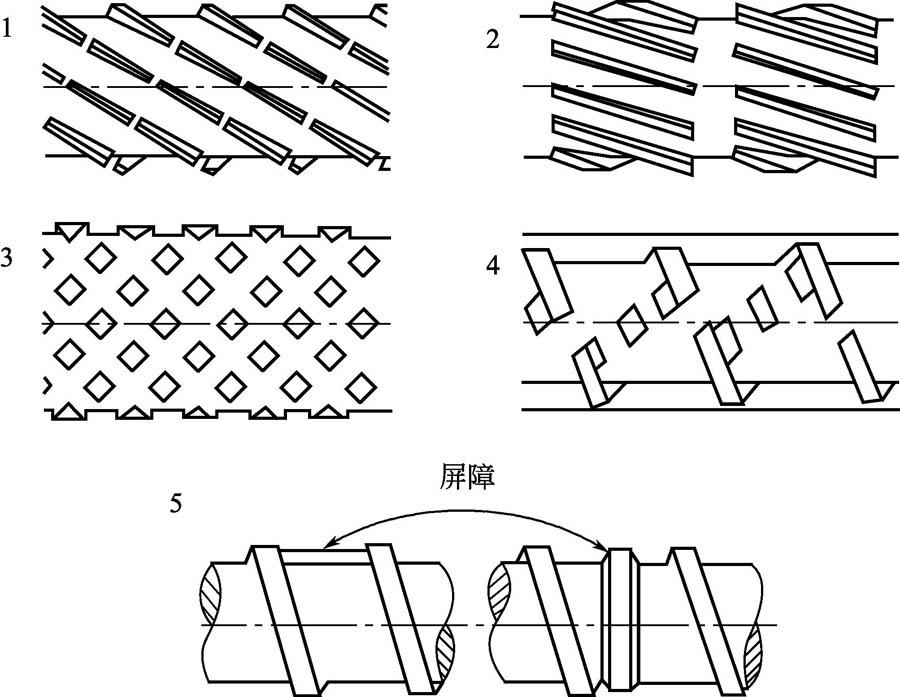 1

2

3

4

屏障

5