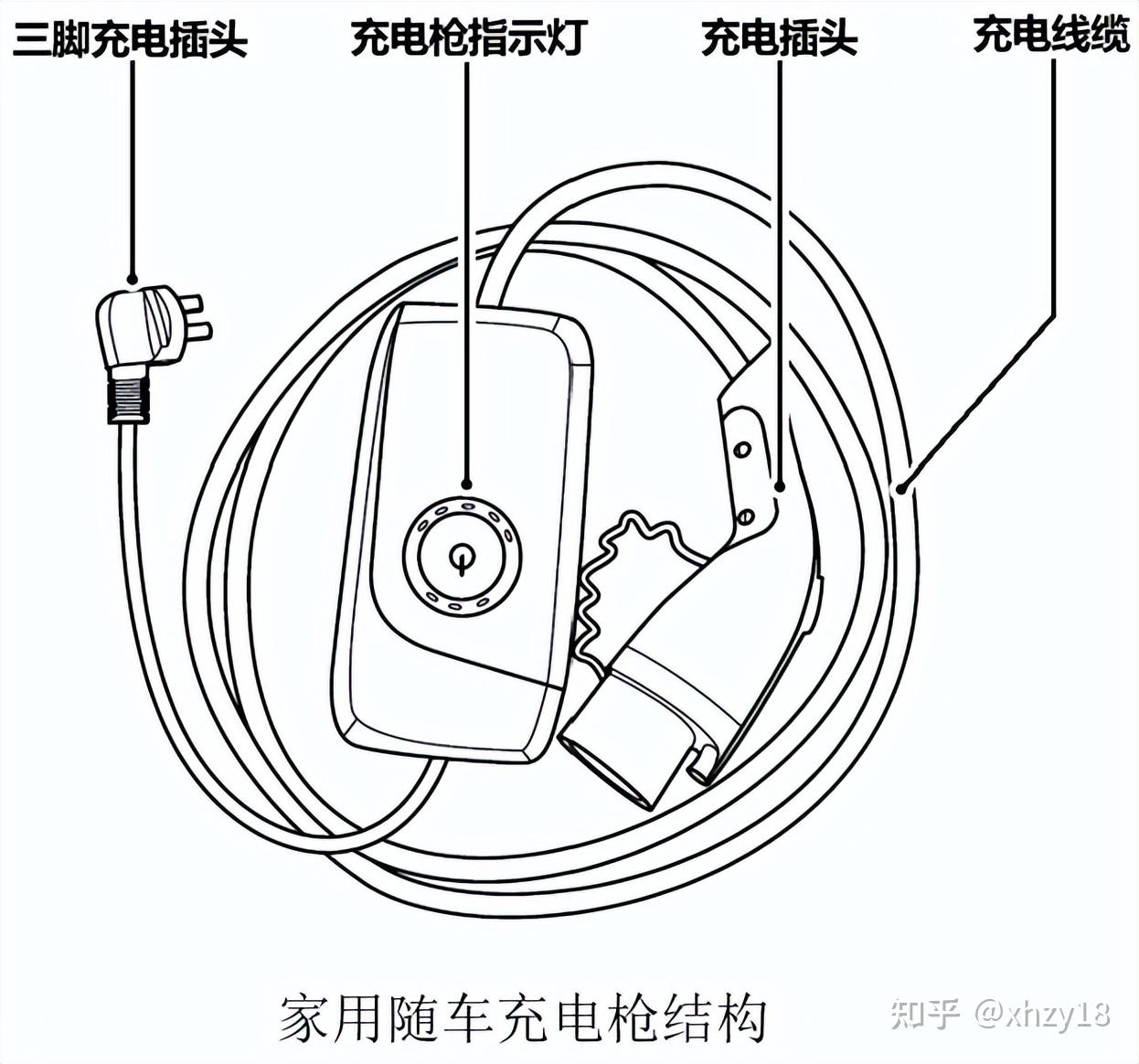 三脚充电插头

充电枪指示灯

充电插头

充电线缆

家用随车充电枪结构

知乎 @xhzy18