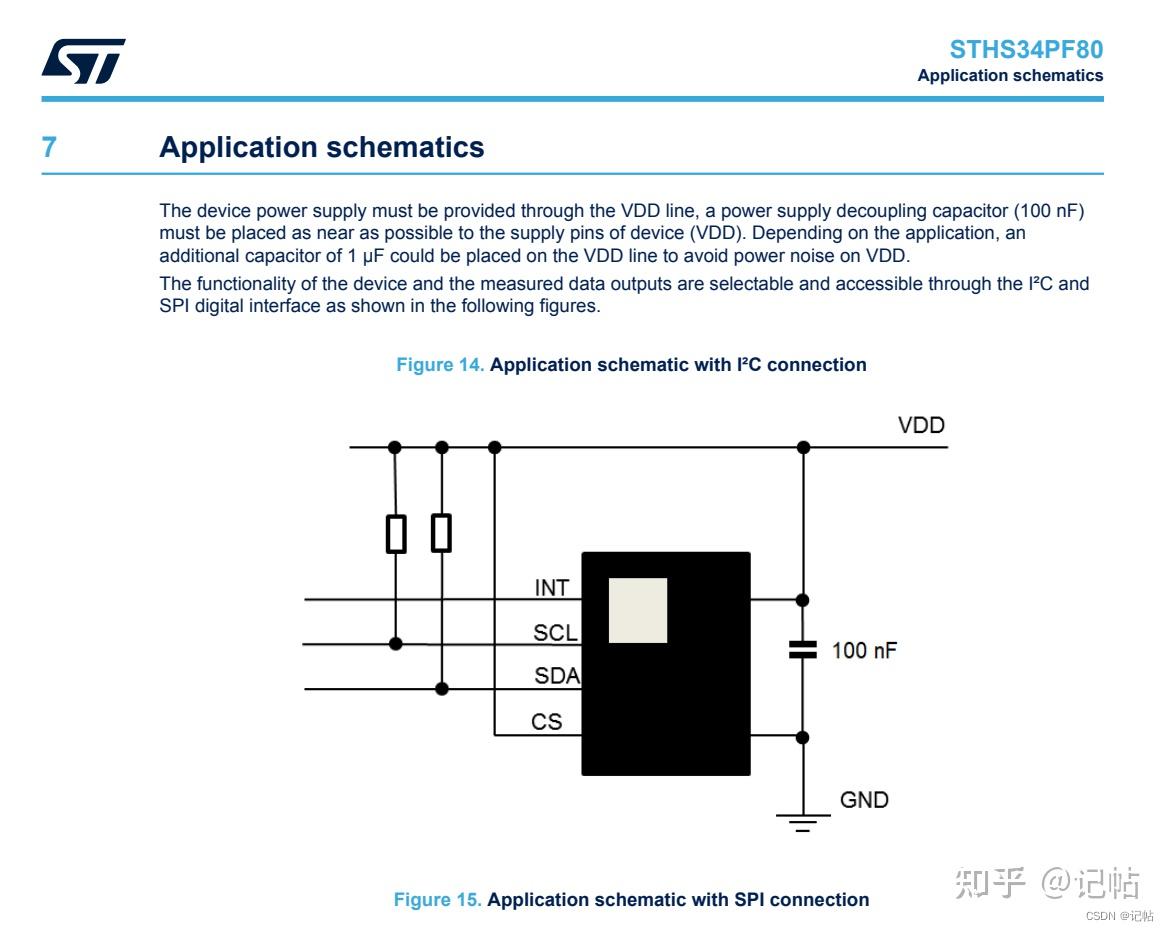 STHS34PF80
Application schematics

7 Application schematics

The device power supply must be provided through the VDD line, a power supply decoupling capacitor (100 nF) must be placed as near as possible to the supply pins of device (VDD). Depending on the application, an additional capacitor of 1 µF could be placed on the VDD line to avoid power noise on VDD.

The functionality of the device and the measured data outputs are selectable and accessible through the I²C and SPI digital interface as shown in the following figures.

Figure 14. Application schematic with I²C connection

VDD
INT
SCL
SDA
CS
100 nF
GND

Figure 15. Application schematic with SPI connection

知乎 @记帖
CSDN @记帖