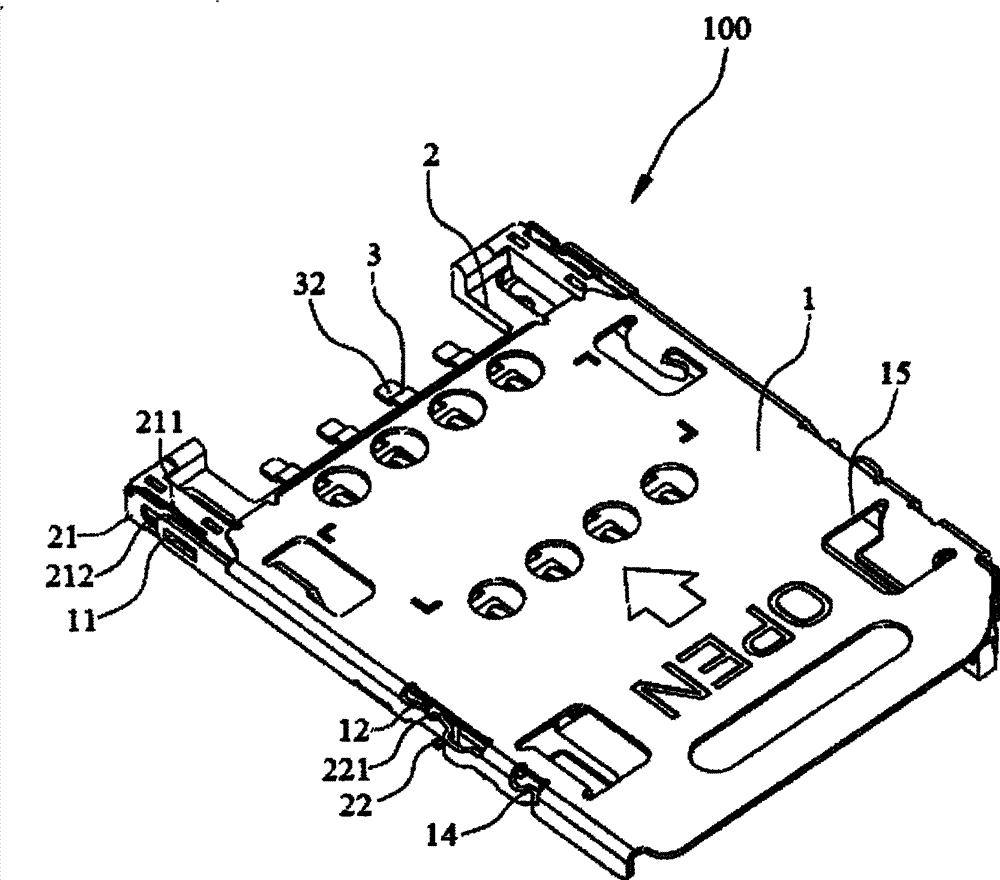 100
2
3
32
1
15
211
21
212
11
OPEN
12
221
22
14