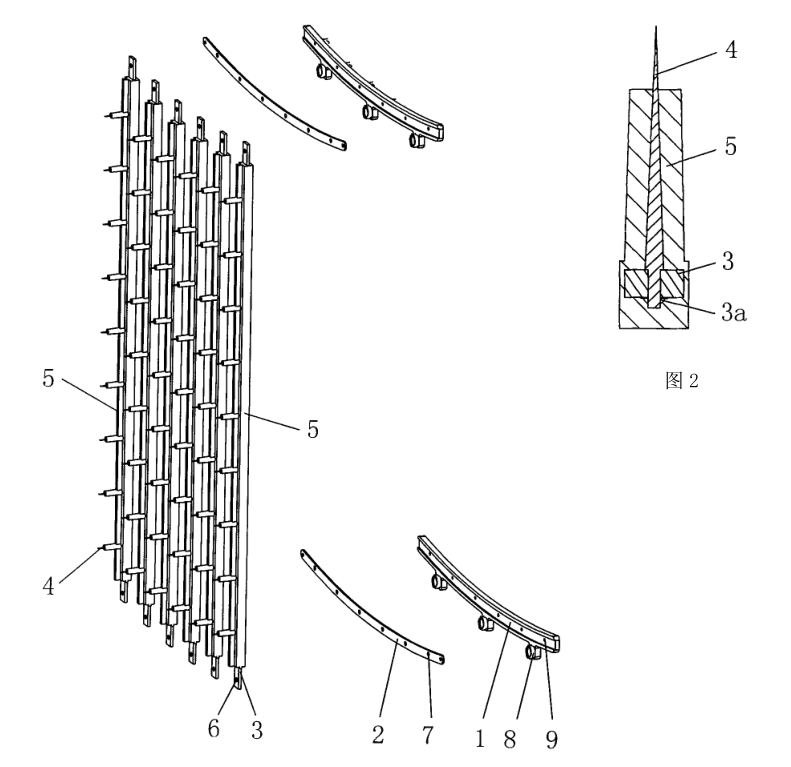 4
5
3
3a
图 2
5
5
4
6 3
2 7 1 8 9