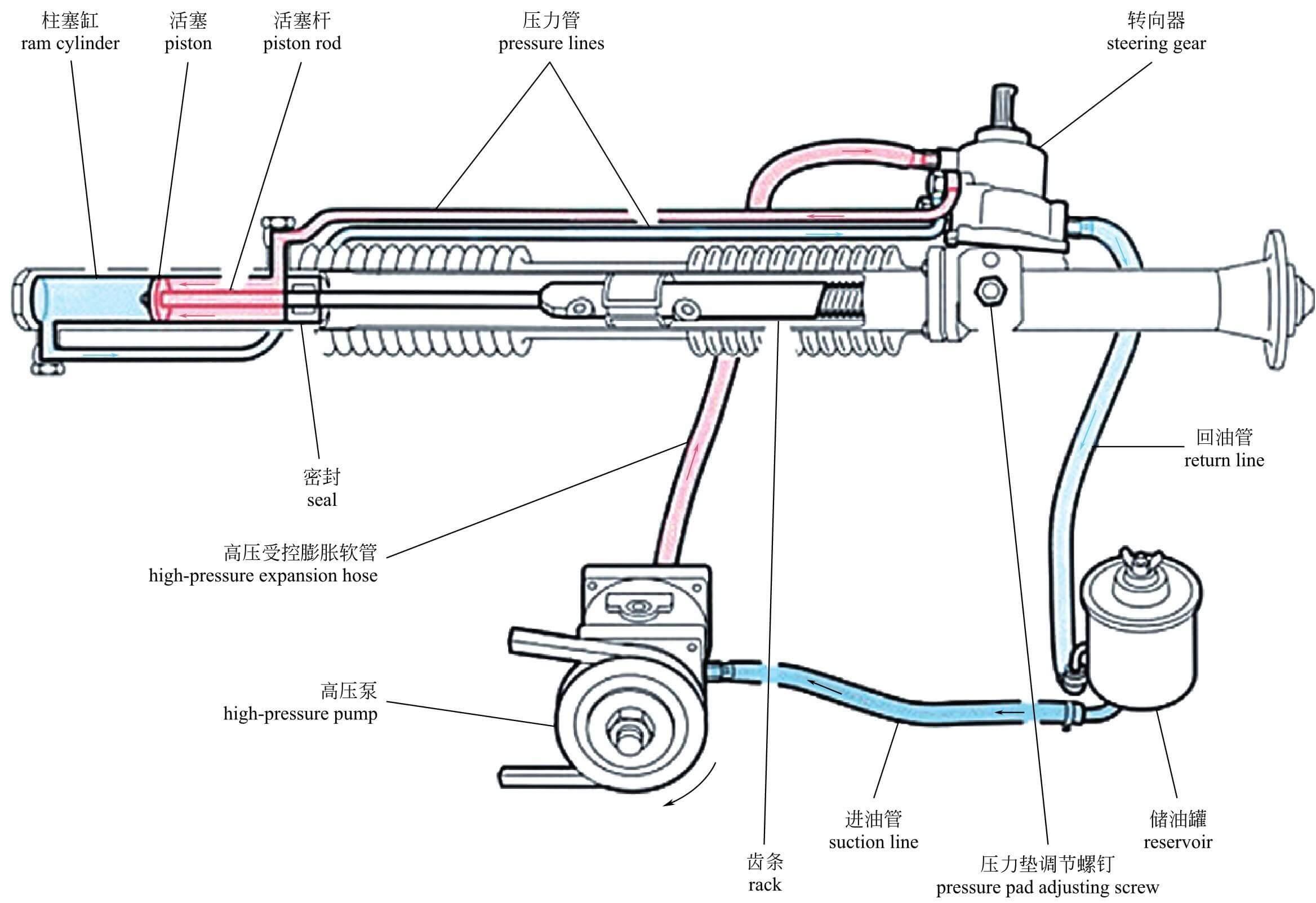 柱塞缸
ram cylinder

活塞
piston

活塞杆
piston rod

压力管
pressure lines

转向器
steering gear

回油管
return line

密封
seal

高压受控膨胀软管
high-pressure expansion hose

高压泵
high-pressure pump

齿条
rack

进油管
suction line

压力垫调节螺钉
pressure pad adjusting screw

储油罐
reservoir