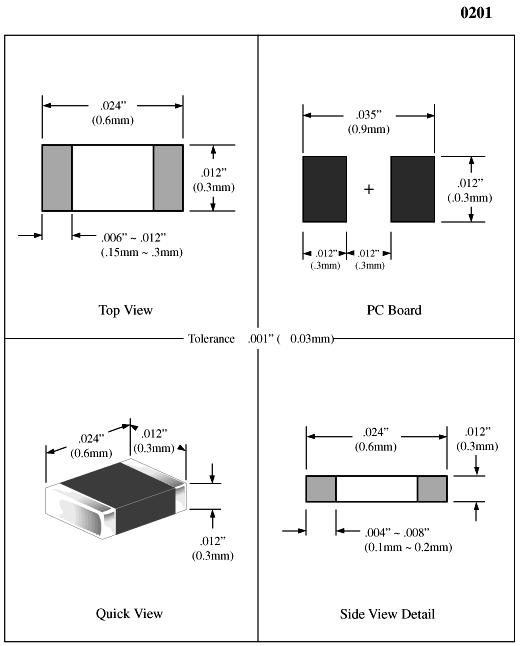 0201

.024"
(0.6mm)

.012"
(0.3mm)

.006" ~ .012"
(.15mm ~ .3mm)

Top View

.035"
(0.9mm)

+

.012"
(.0.3mm)

.012"
(.3mm)

.012"
(.3mm)

PC Board

Tolerance .001" ( 0.03mm)

.024"
(0.6mm)

.012"
(0.3mm)

.012"
(0.3mm)

Quick View

.024"
(0.6mm)

.012"
(0.3mm)

.004" ~ .008"
(0.1mm ~ 0.2mm)

Side View Detail