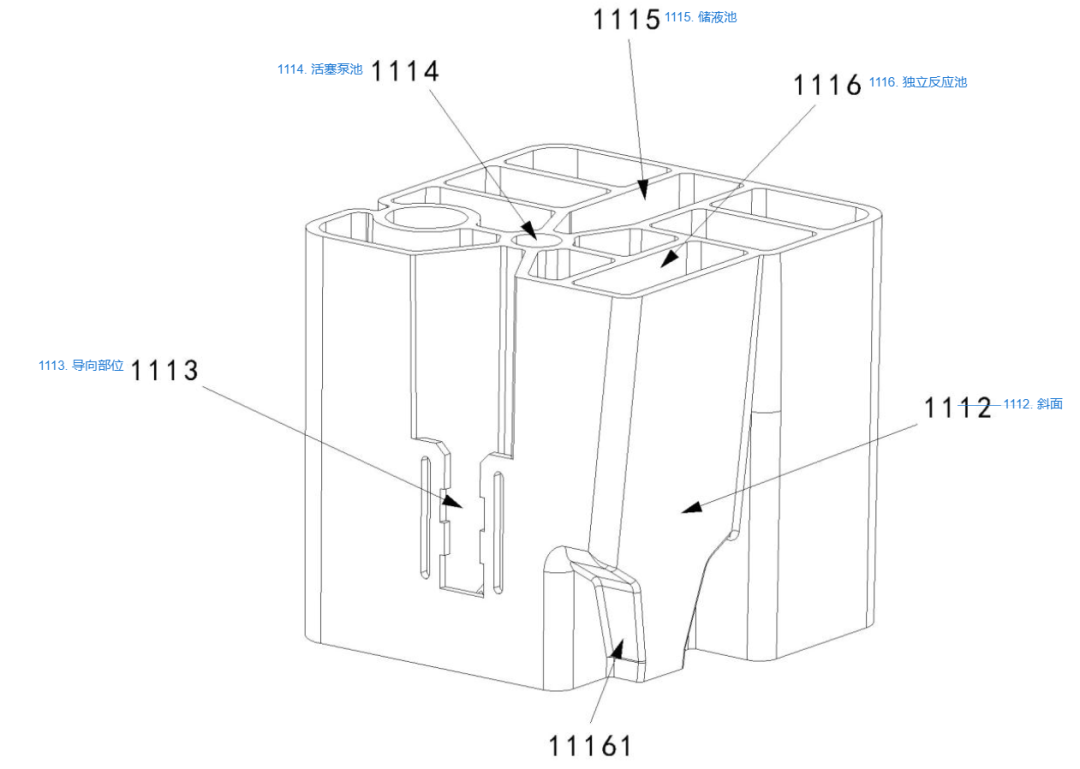 1115 1115. 储液池

1114. 活塞泵池 1114

1116 1116. 独立反应池

1113. 导向部位 1113

1112 1112. 斜面

11161