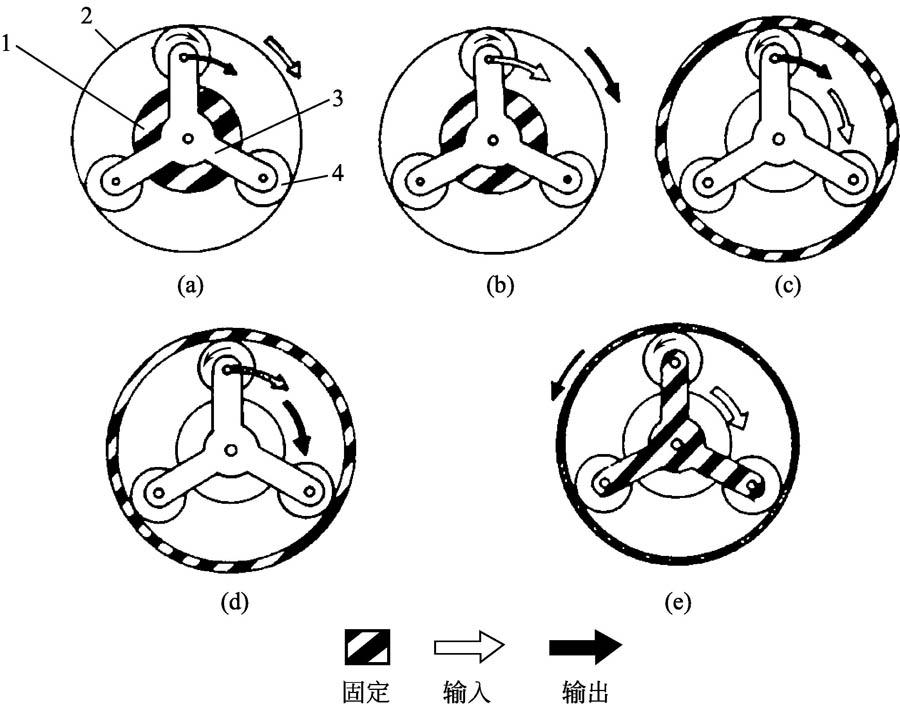 2
1
3
4
(a)
(b)
(c)
(d)
(e)
固定 输入 输出