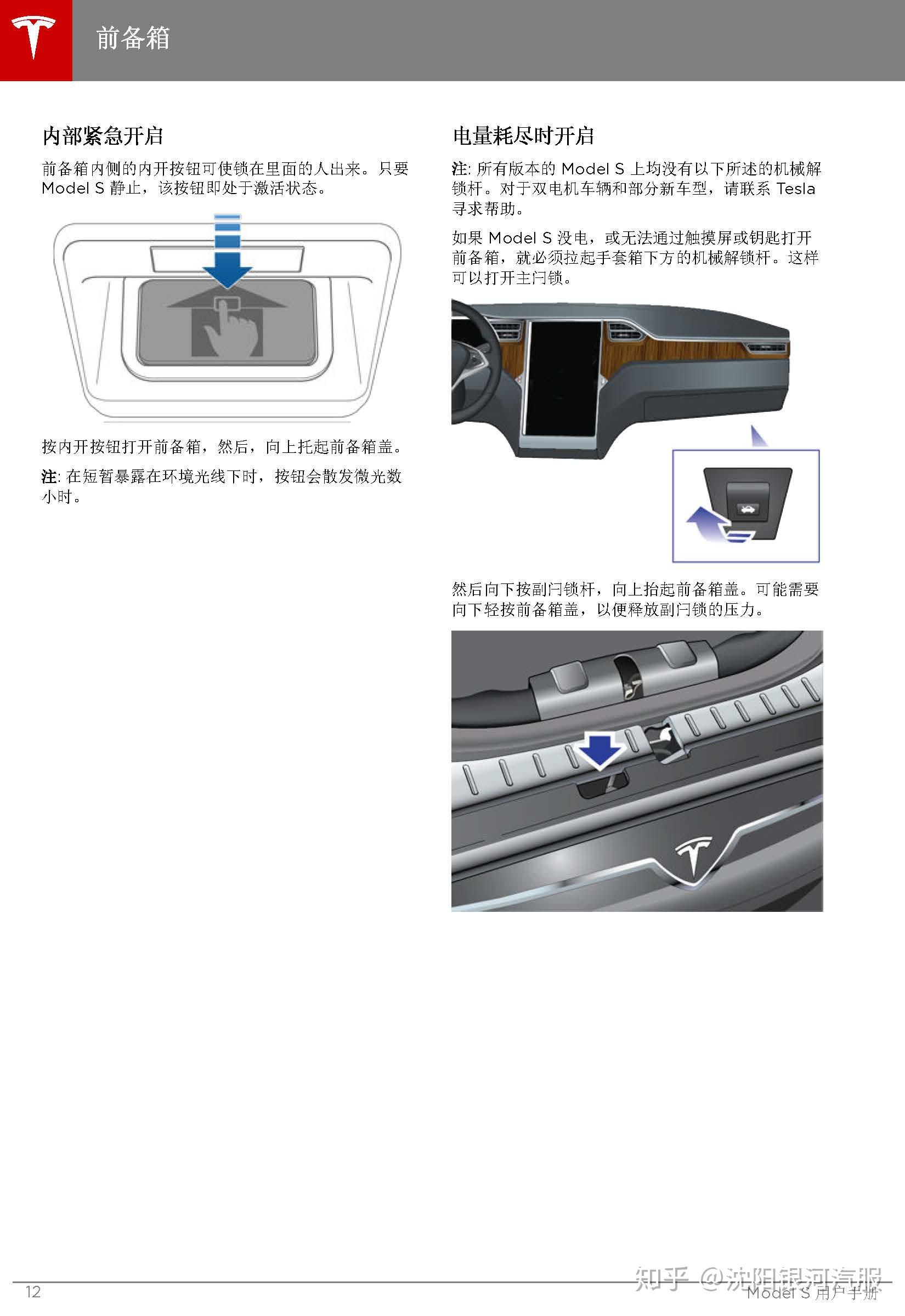 前备箱

内部紧急开启

前备箱内侧的内开按钮可使锁在里面的人出来。只要 Model S 静止，该按钮即处于激活状态。

按内开按钮打开前备箱，然后，向上托起前备箱盖。

注: 在短暂暴露在环境光线下时，按钮会散发微光数小时。

电量耗尽时开启

注: 所有版本的 Model S 上均没有以下所述的机械解锁杆。对于双电机车辆和部分新车型，请联系 Tesla 寻求帮助。

如果 Model S 没电，或无法通过触摸屏或钥匙打开前备箱，就必须拉起手套箱下方的机械解锁杆。这样可以打开主闩锁。

然后向下按副闩锁杆，向上抬起前备箱盖。可能需要向下轻按前备箱盖，以便释放副闩锁的压力。

12

知乎 @沈阳银河汽服

Model S 用户手册