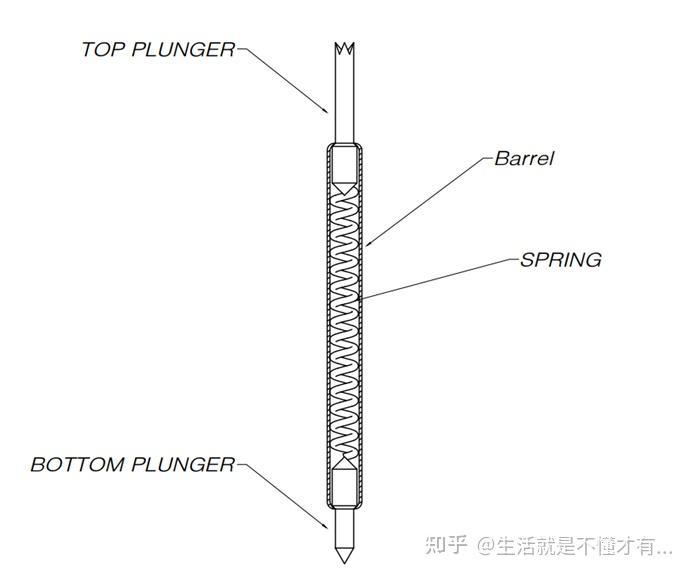 TOP PLUNGER

Barrel

SPRING

BOTTOM PLUNGER

知乎 @生活就是不懂才有...