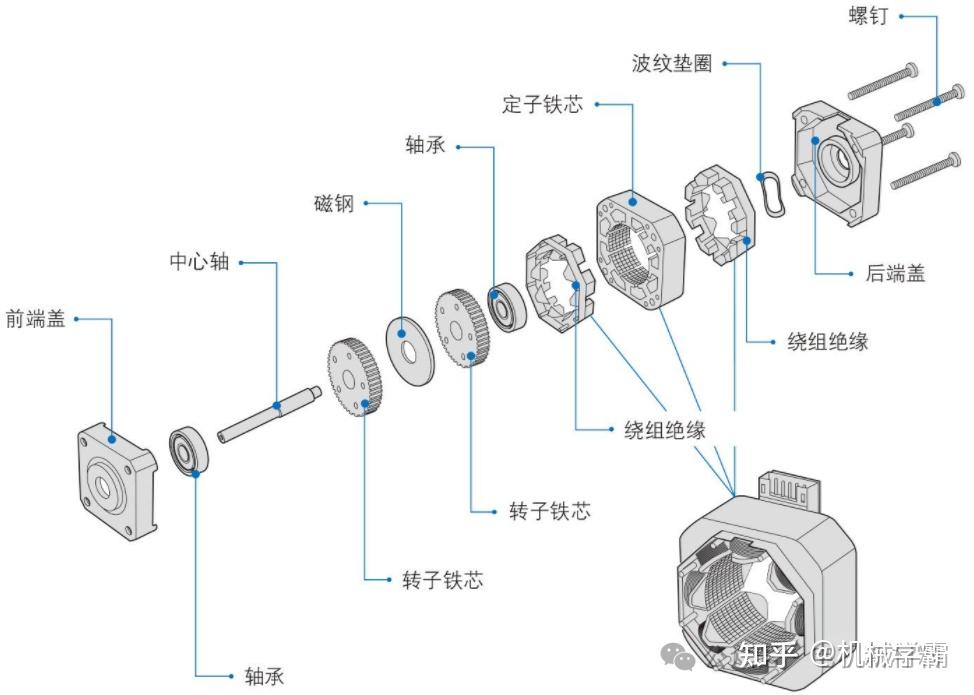 螺钉

波纹垫圈

定子铁芯

轴承

磁钢

中心轴

前端盖

后端盖

绕组绝缘

绕组绝缘

转子铁芯

转子铁芯

轴承

知乎 @机械学霸