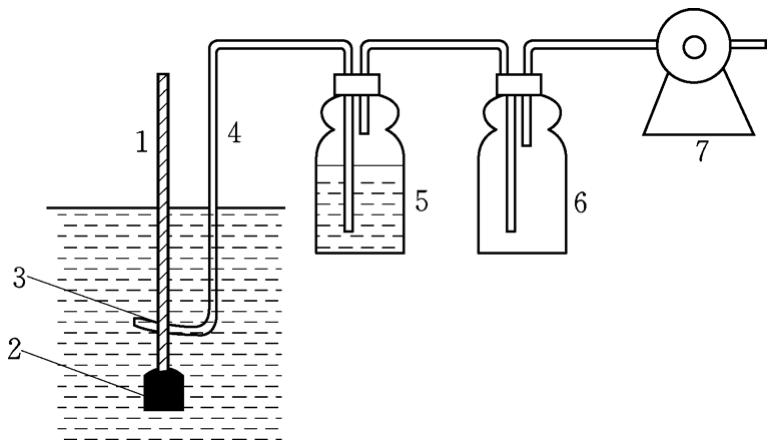 1
4
5
6
7
3
2