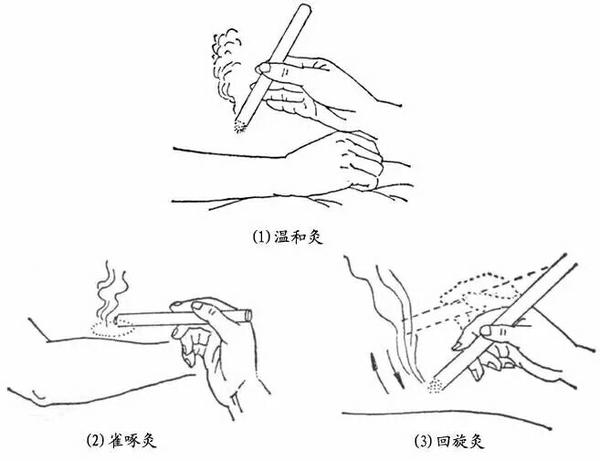 (1) 温和灸

(2) 雀啄灸

(3) 回旋灸