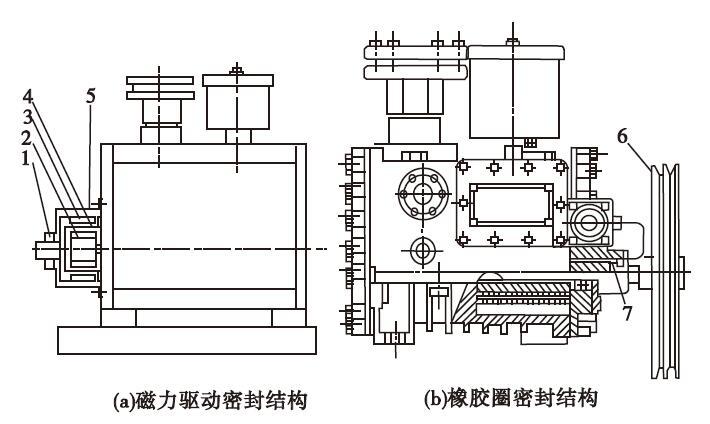 4
3
2
1
5
6
7
(a)磁力驱动密封结构
(b)橡胶圈密封结构