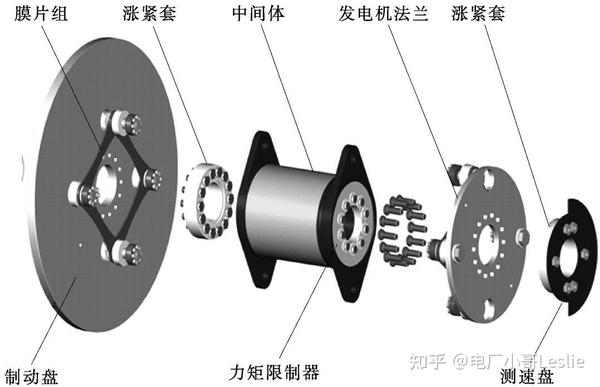 膜片组
涨紧套
中间体
发电机法兰
涨紧套
制动盘
力矩限制器
知乎 @电厂小哥Leslie
测速盘