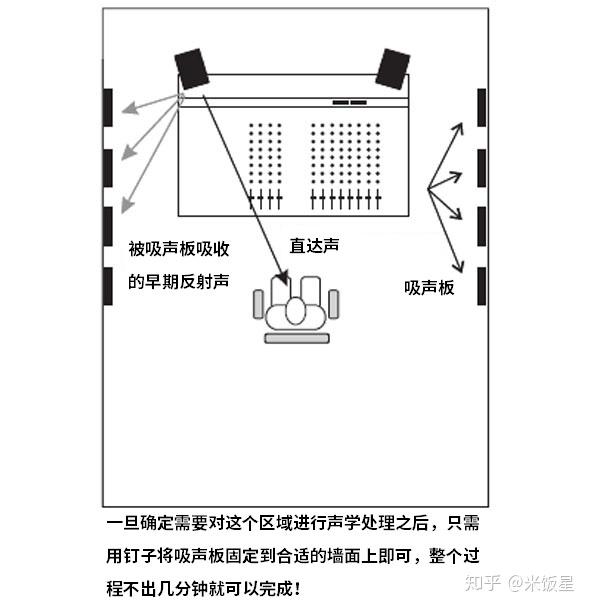 被吸声板吸收的早期反射声

直达声

吸声板

一旦确定需要对这个区域进行声学处理之后，只需用钉子将吸声板固定到合适的墙面上即可，整个过程不出几分钟就可以完成！

知乎 @米饭星