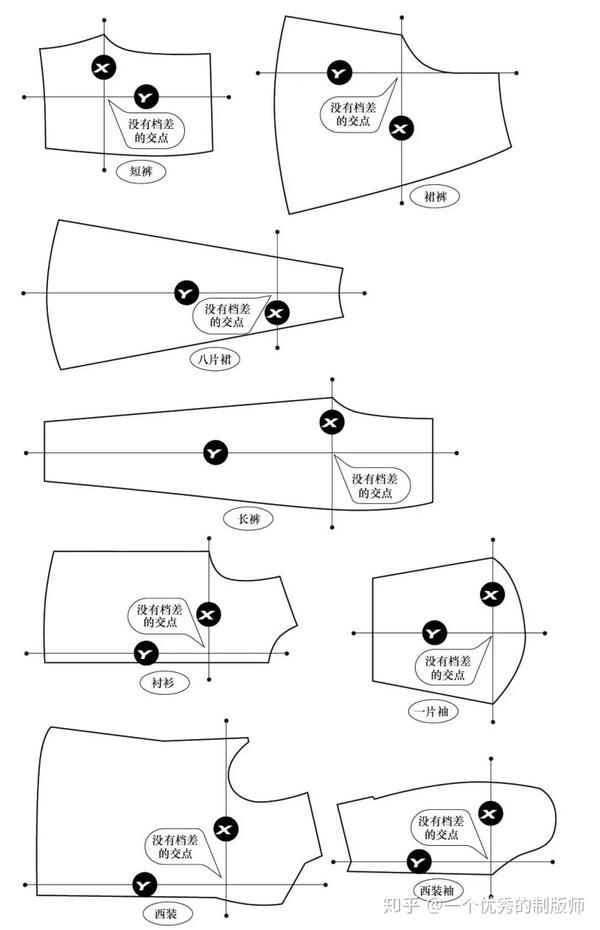 X
Y
没有档差的交点
短裤

Y
没有档差的交点
X
裙裤

Y
没有档差的交点
X
八片裙

X
Y
没有档差的交点
长裤

没有档差的交点
X
Y
衬衫

X
Y
没有档差的交点
一片袖

没有档差的交点
X
Y
西装

没有档差的交点
X
Y
西装袖

知乎 @一个优秀的制版师