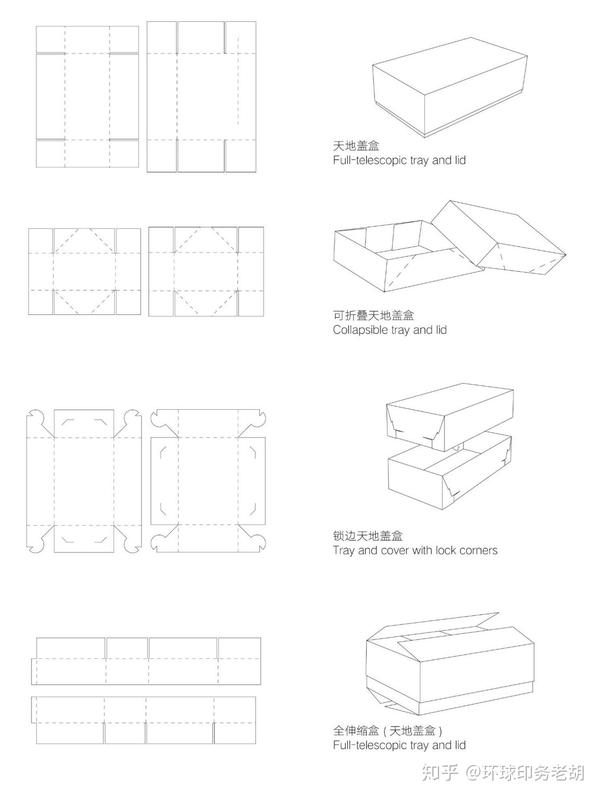 天地盖盒
Full-telescopic tray and lid

可折叠天地盖盒
Collapsible tray and lid

锁边天地盖盒
Tray and cover with lock corners

全伸缩盒（天地盖盒）
Full-telescopic tray and lid

知乎 @环球印务老胡