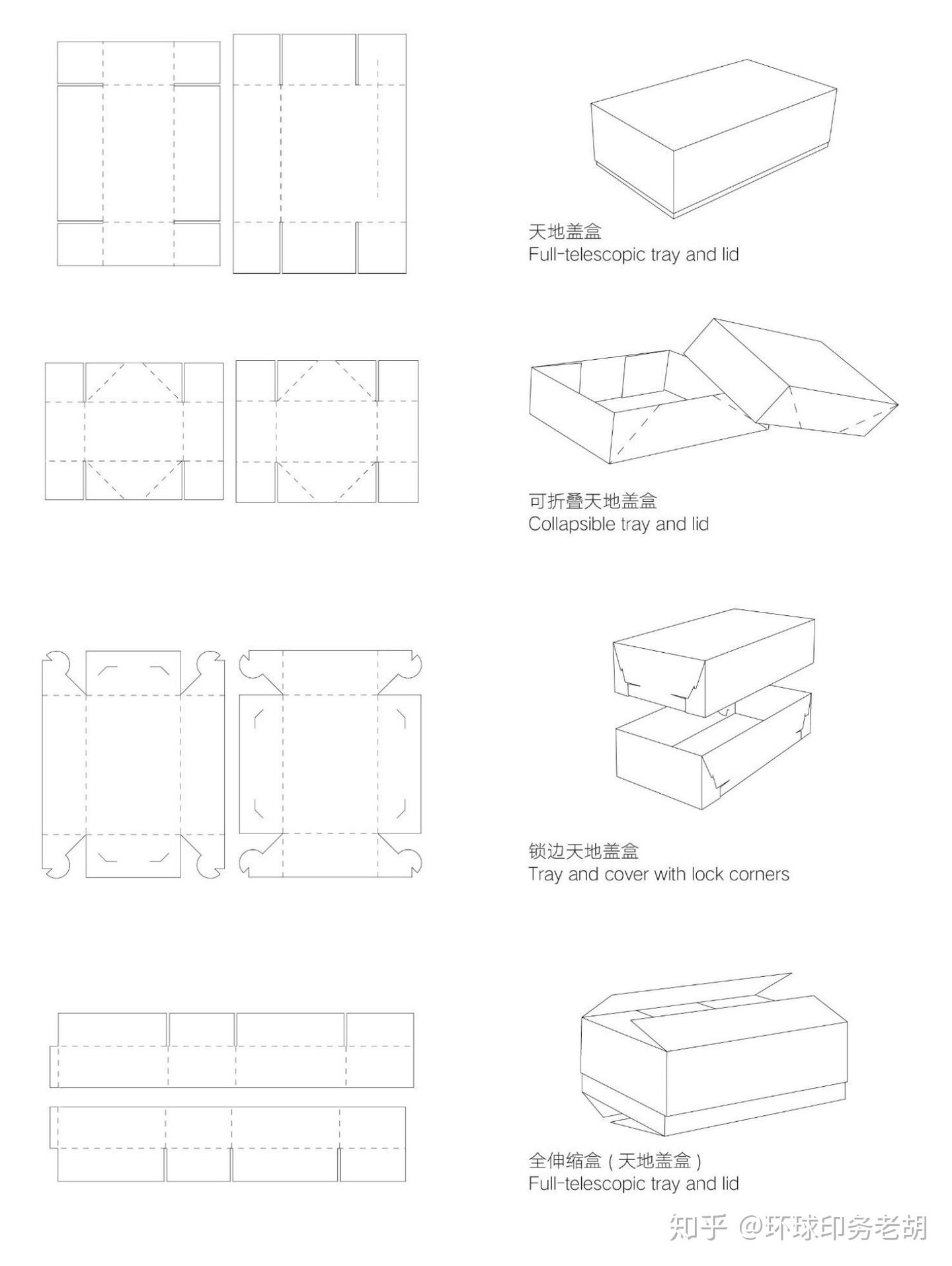 天地盖盒
Full-telescopic tray and lid

可折叠天地盖盒
Collapsible tray and lid

锁边天地盖盒
Tray and cover with lock corners

全伸缩盒（天地盖盒）
Full-telescopic tray and lid

知乎 @环球印务老胡