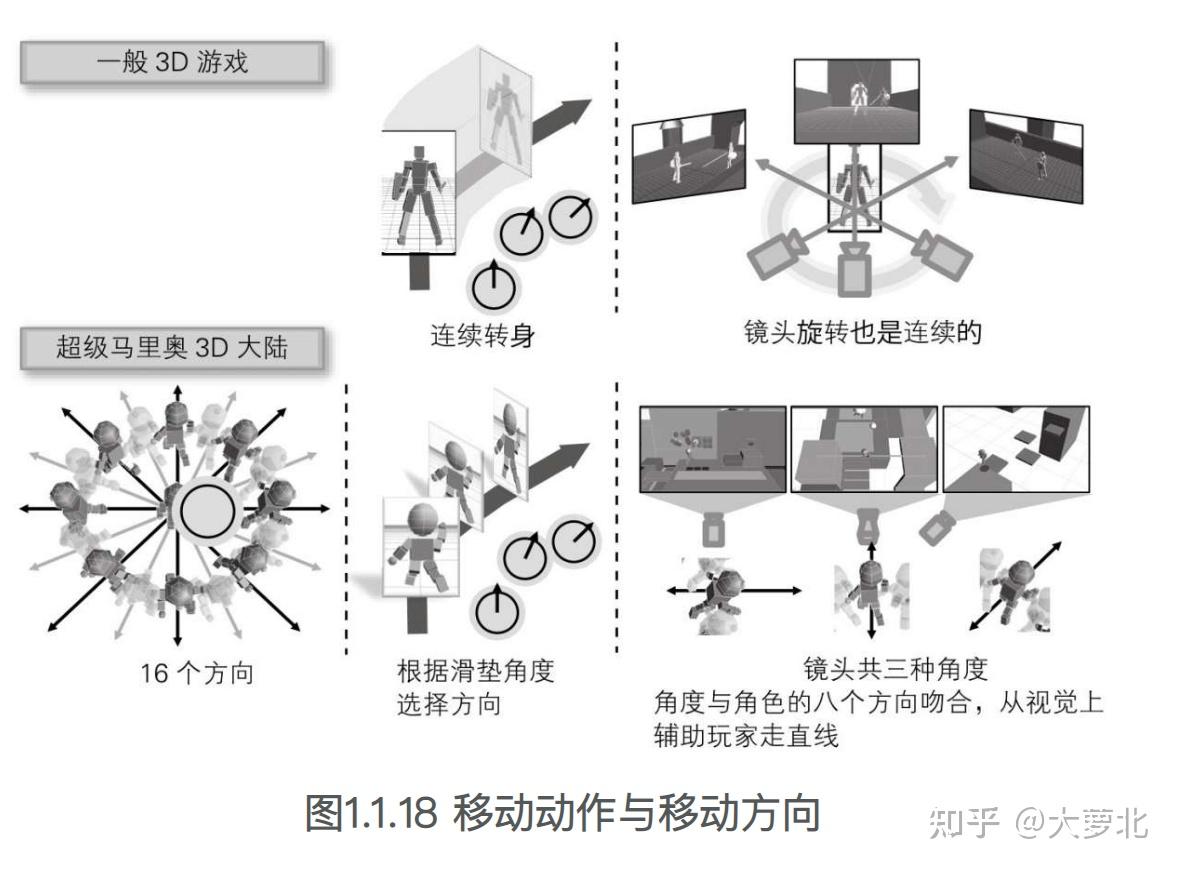 一般 3D 游戏

连续转身

镜头旋转也是连续的

超级马里奥 3D 大陆

16 个方向

根据滑垫角度选择方向

镜头共三种角度
角度与角色的八个方向吻合，从视觉上辅助玩家走直线

图1.1.18 移动动作与移动方向

知乎 @大萝北