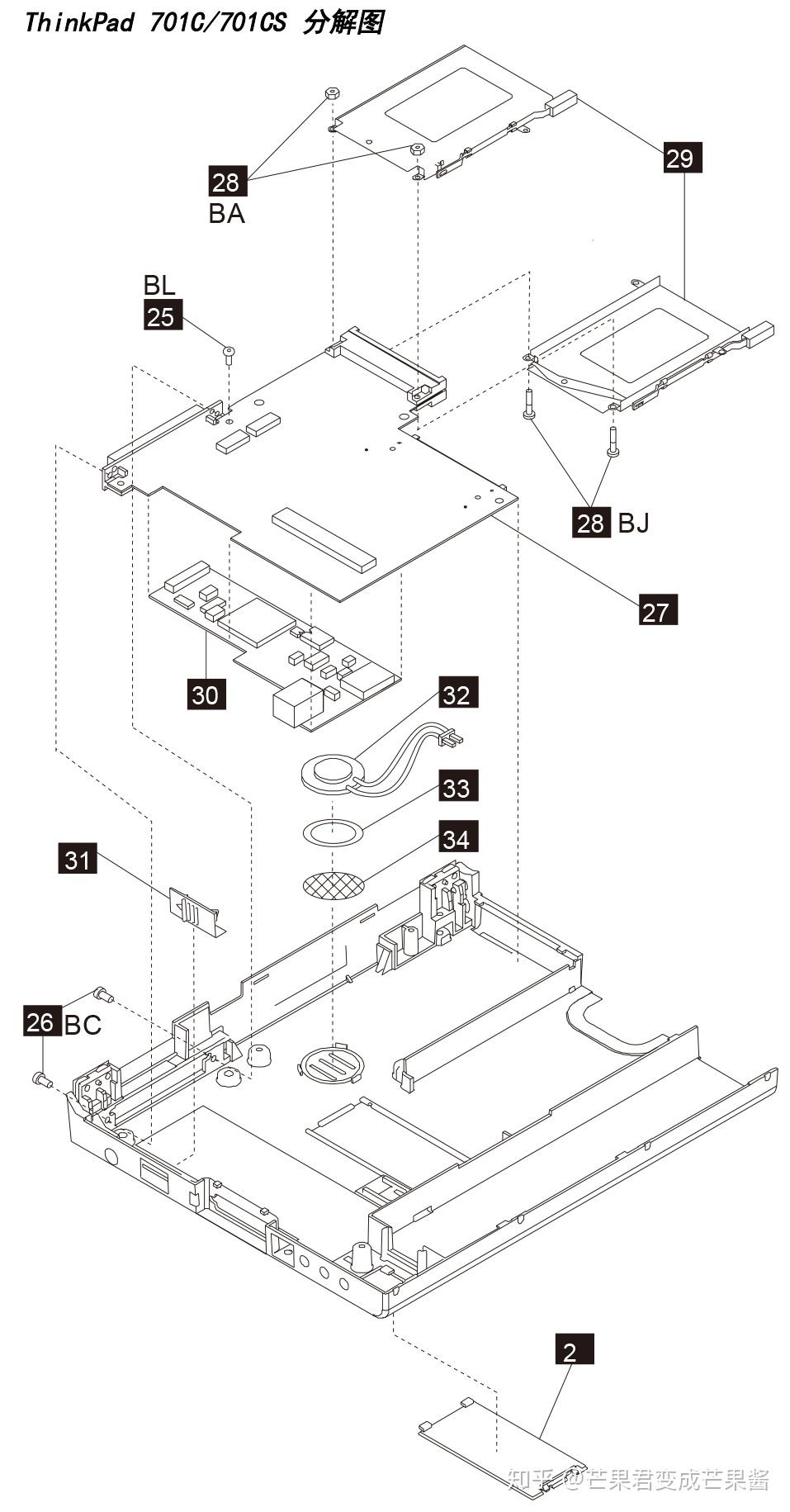 ThinkPad 701C/701CS 分解图

28
BA

29

BL
25

28 BJ

27

30

32

33

34

31

26 BC

2

知乎 @芒果君变成芒果酱