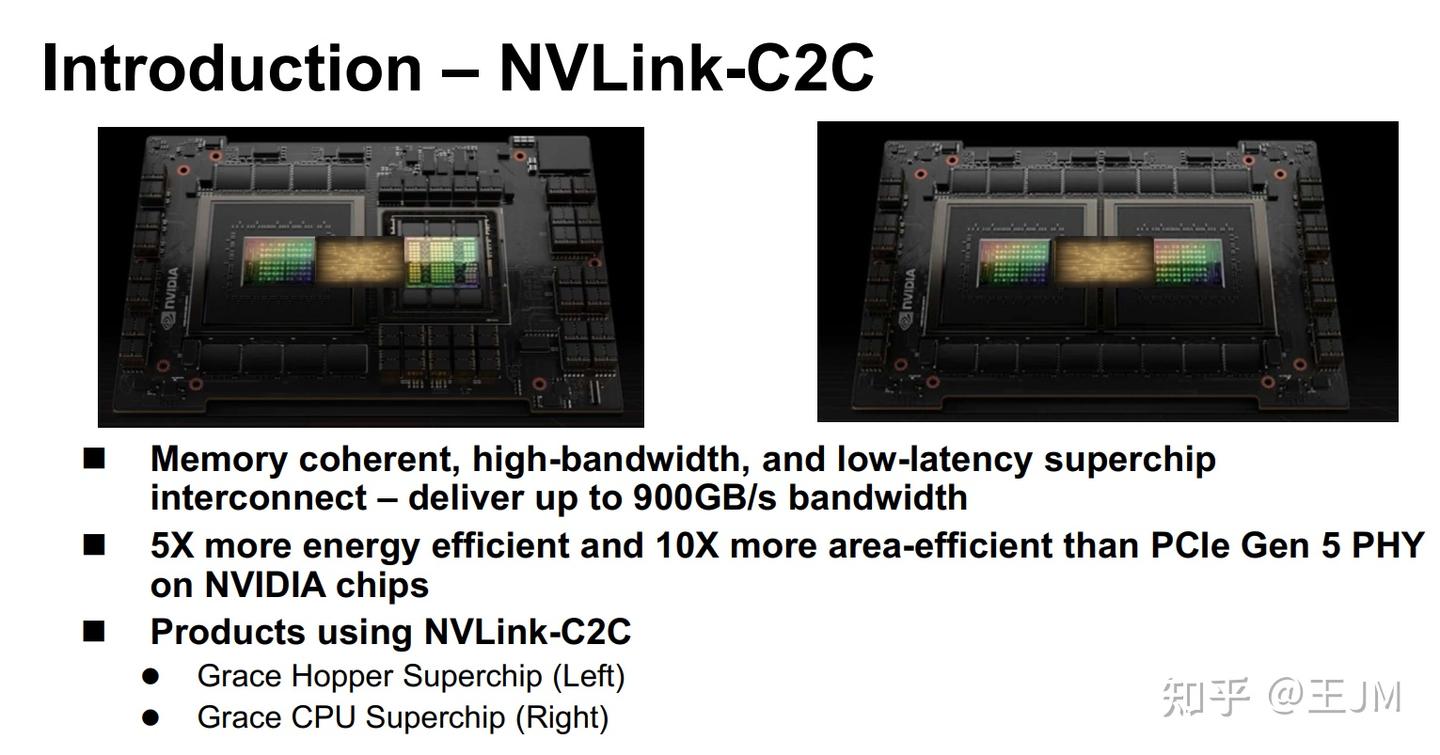 Introduction – NVLink-C2C

NVIDIA

NVIDIA

■ Memory coherent, high-bandwidth, and low-latency superchip interconnect – deliver up to 900GB/s bandwidth

■ 5X more energy efficient and 10X more area-efficient than PCIe Gen 5 PHY on NVIDIA chips

■ Products using NVLink-C2C

● Grace Hopper Superchip (Left)

● Grace CPU Superchip (Right)

知乎 @王JM