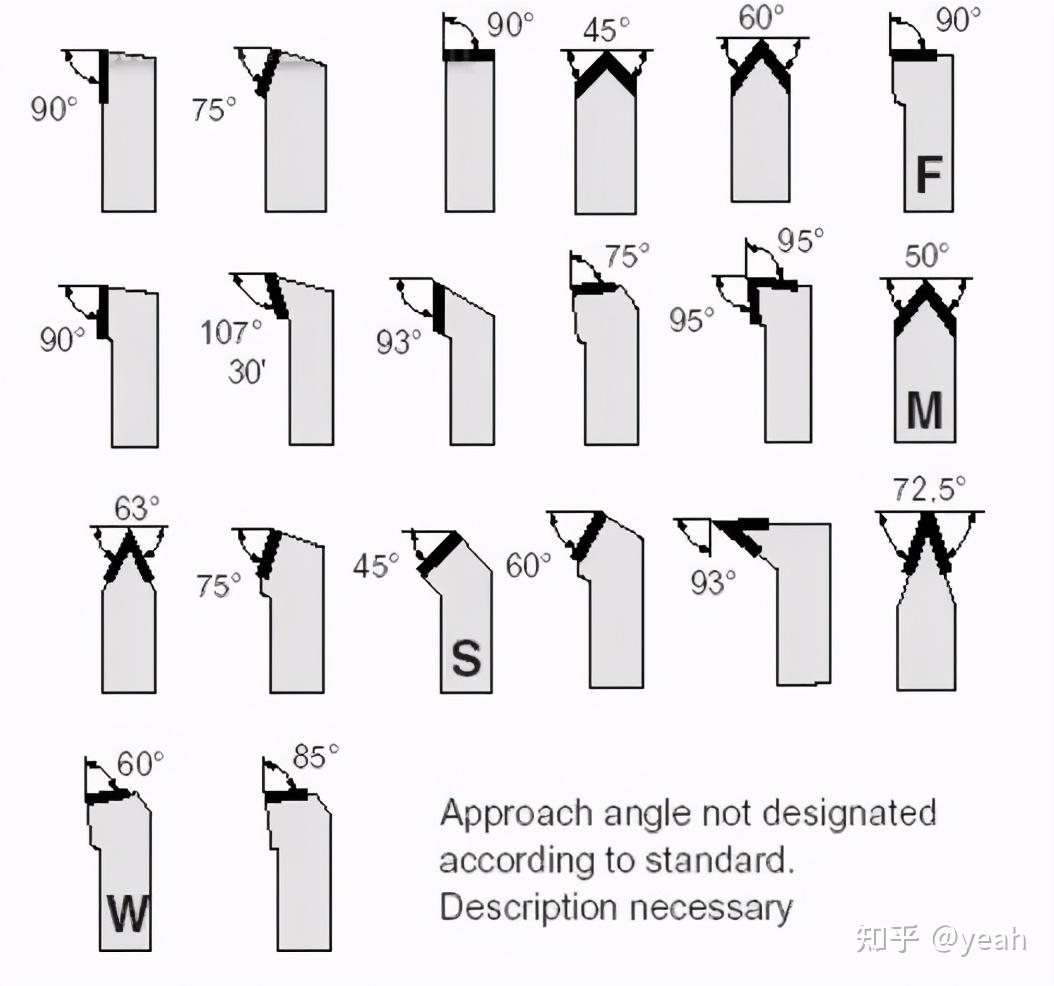 90°
75°
90°
45°
60°
90°
F

90°
107° 30'
93°
75°
95°
95°
50°
M

63°
75°
45°
S
60°
93°
72,5°

60°
W
85°

Approach angle not designated according to standard. Description necessary

知乎 @yeah