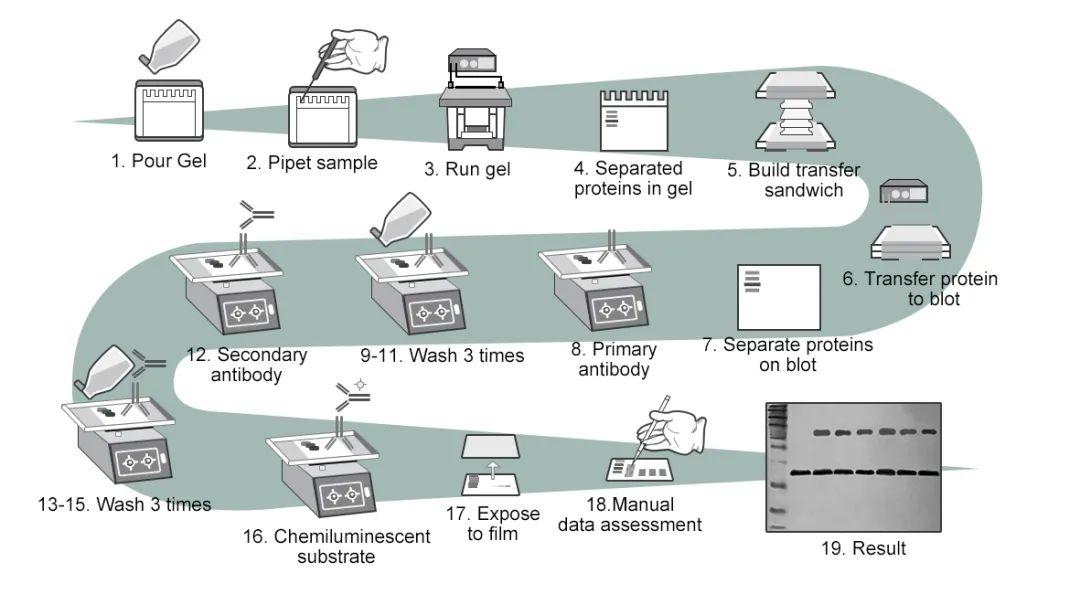 1. Pour Gel

2. Pipet sample

3. Run gel

4. Separated proteins in gel

5. Build transfer sandwich

6. Transfer protein to blot

7. Separate proteins on blot

8. Primary antibody

9-11. Wash 3 times

12. Secondary antibody

13-15. Wash 3 times

16. Chemiluminescent substrate

17. Expose to film

18.Manual data assessment

19. Result