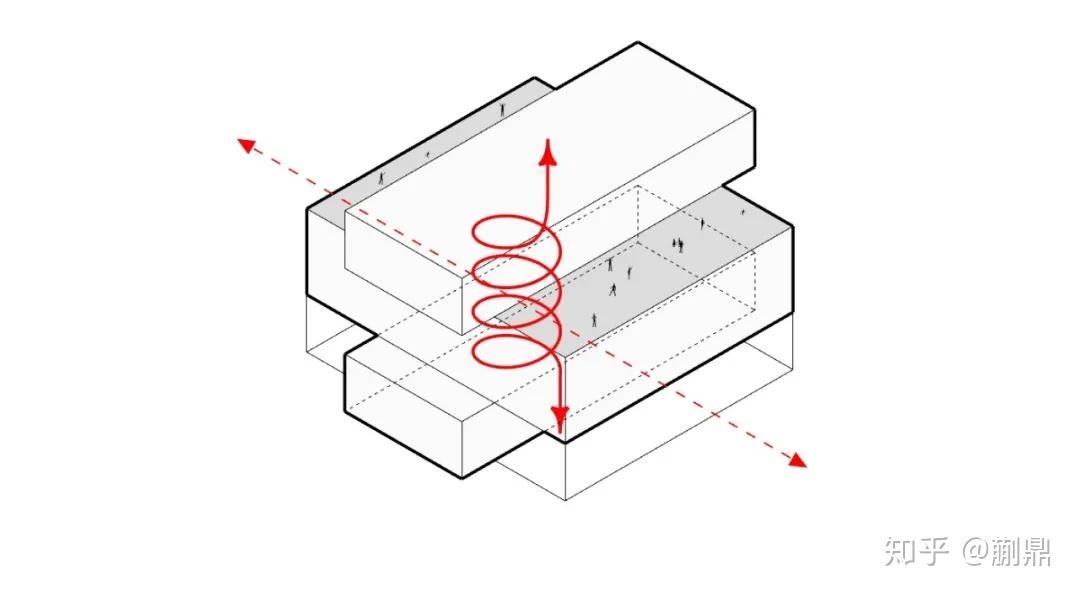 知乎 @蒯鼎